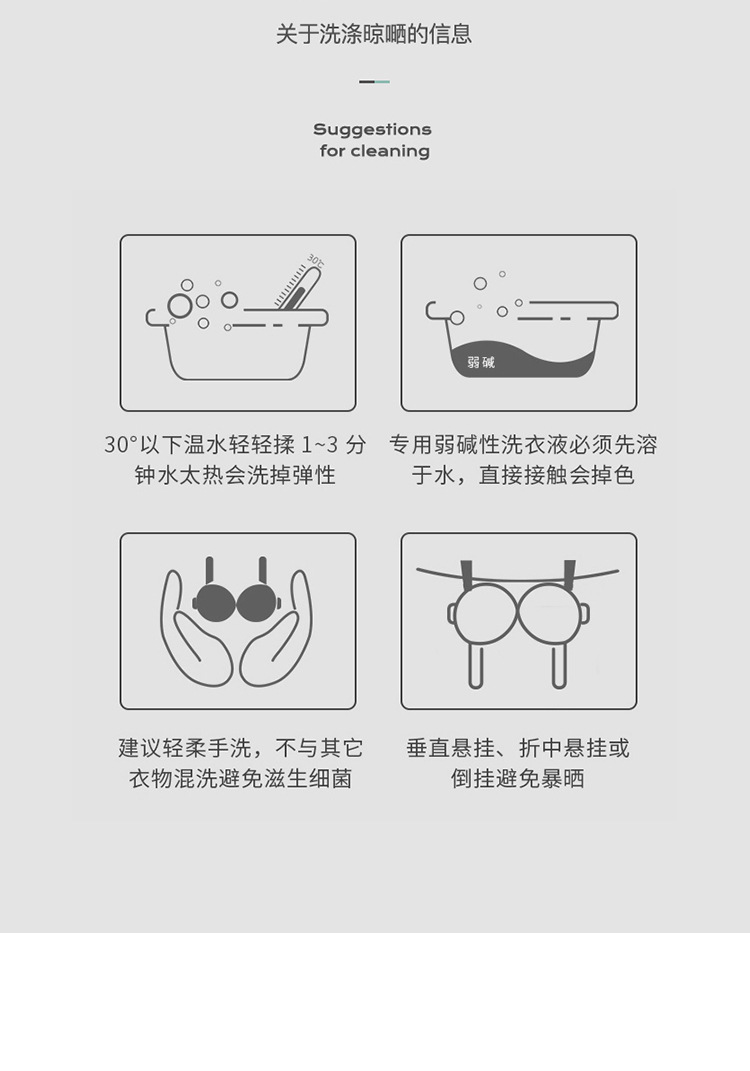 关于洗涤晾晒的信息

Suggestions
for cleaning

30℃

30°以下温水轻轻揉 1~3 分钟水太热会洗掉弹性

弱碱

专用弱碱性洗衣液必须先溶于水，直接接触会掉色

建议轻柔手洗，不与其它衣物混洗避免滋生细菌

垂直悬挂、折中悬挂或倒挂避免暴晒