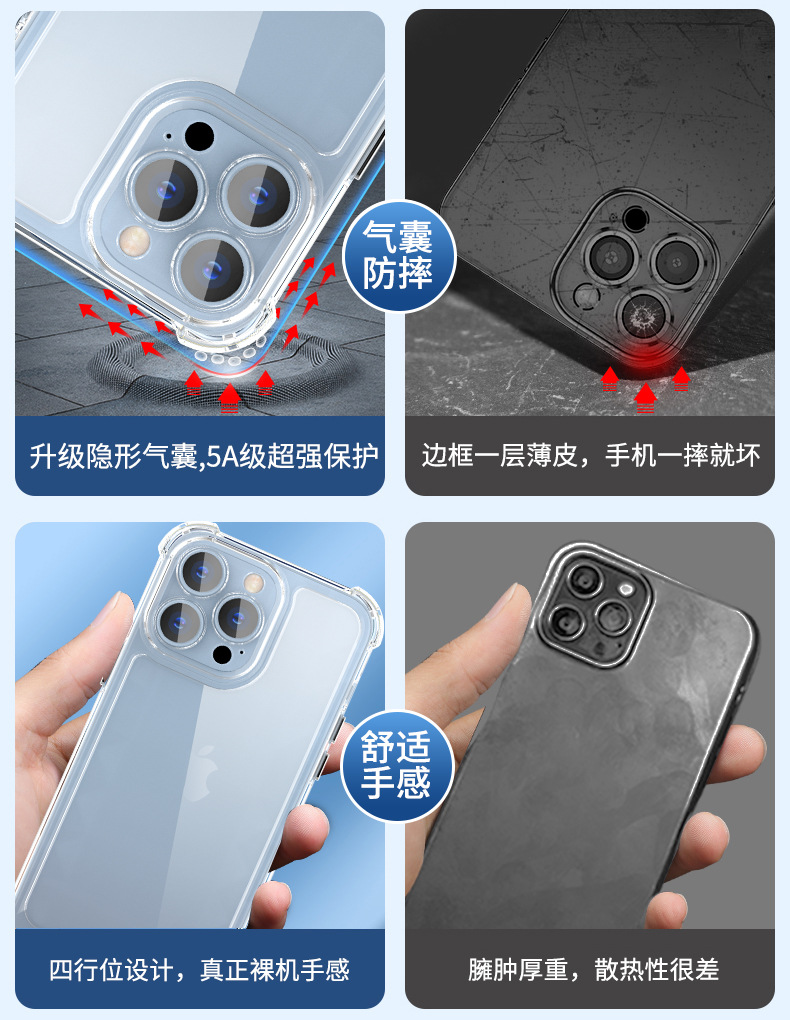 气囊防摔

升级隐形气囊,5A级超强保护

边框一层薄皮，手机一摔就坏

舒适手感

四行位设计，真正裸机手感

臃肿厚重，散热性很差