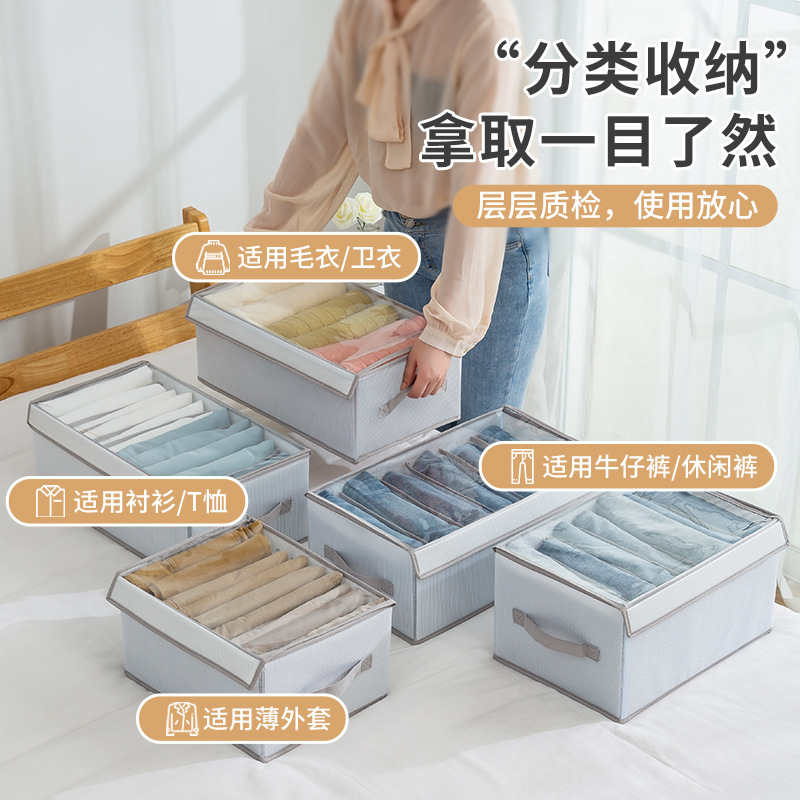 “分类收纳”
拿取一目了然

层层质检，使用放心

适用毛衣/卫衣

适用牛仔裤/休闲裤

适用衬衫/T恤

适用薄外套