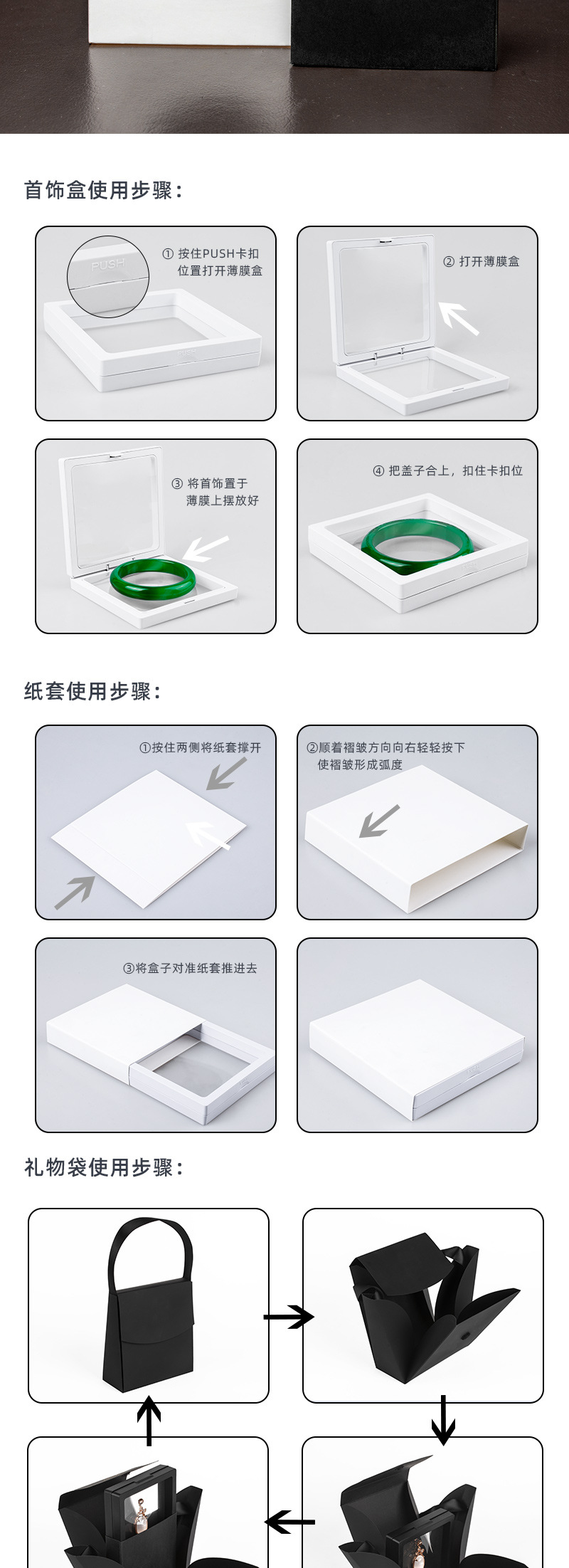 首饰盒使用步骤：

PUSH

① 按住PUSH卡扣位置打开薄膜盒

② 打开薄膜盒

③ 将首饰置于薄膜上摆放好

④ 把盖子合上，扣住卡扣位

纸套使用步骤：

①按住两侧将纸套撑开

②顺着褶皱方向向右轻轻按下使褶皱形成弧度

③将盒子对准纸套推进去

礼物袋使用步骤：