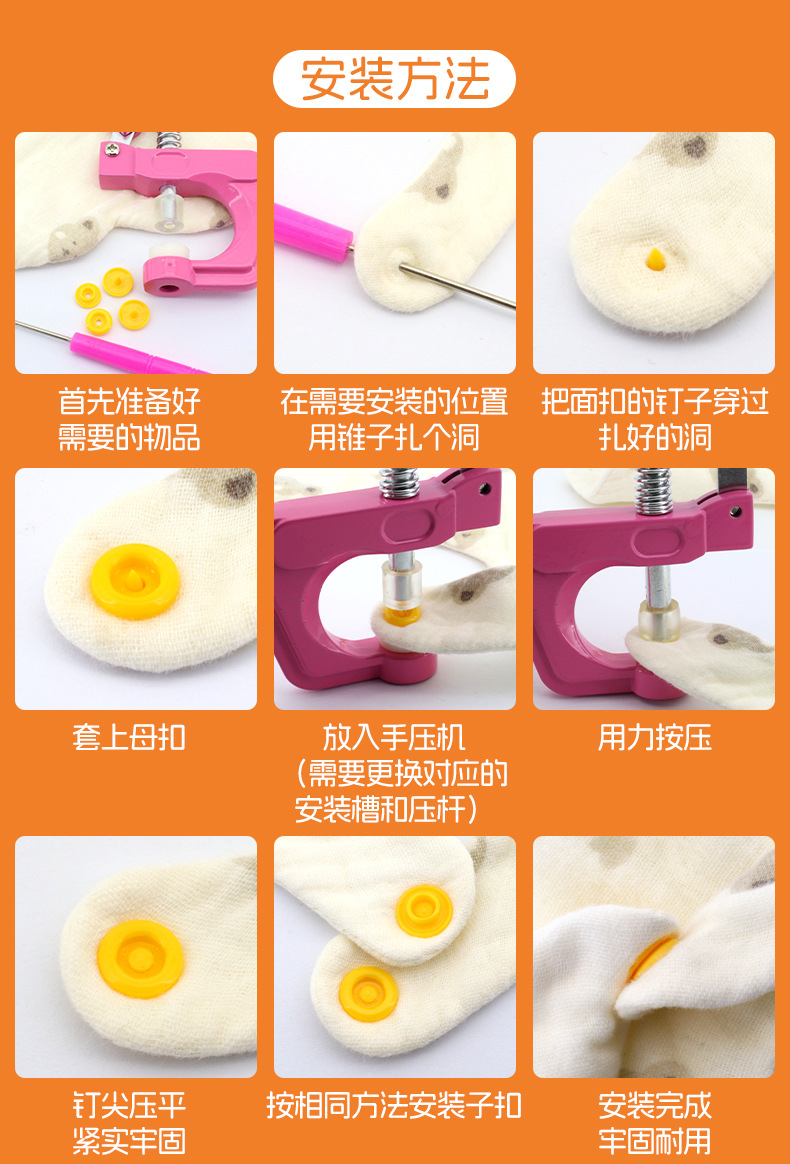 安装方法

首先准备好需要的物品

在需要安装的位置用锥子扎个洞

把面扣的钉子穿过扎好的洞

套上母扣

放入手压机（需要更换对应的安装槽和压杆）

用力按压

钉尖压平紧实牢固

按相同方法安装子扣

安装完成牢固耐用