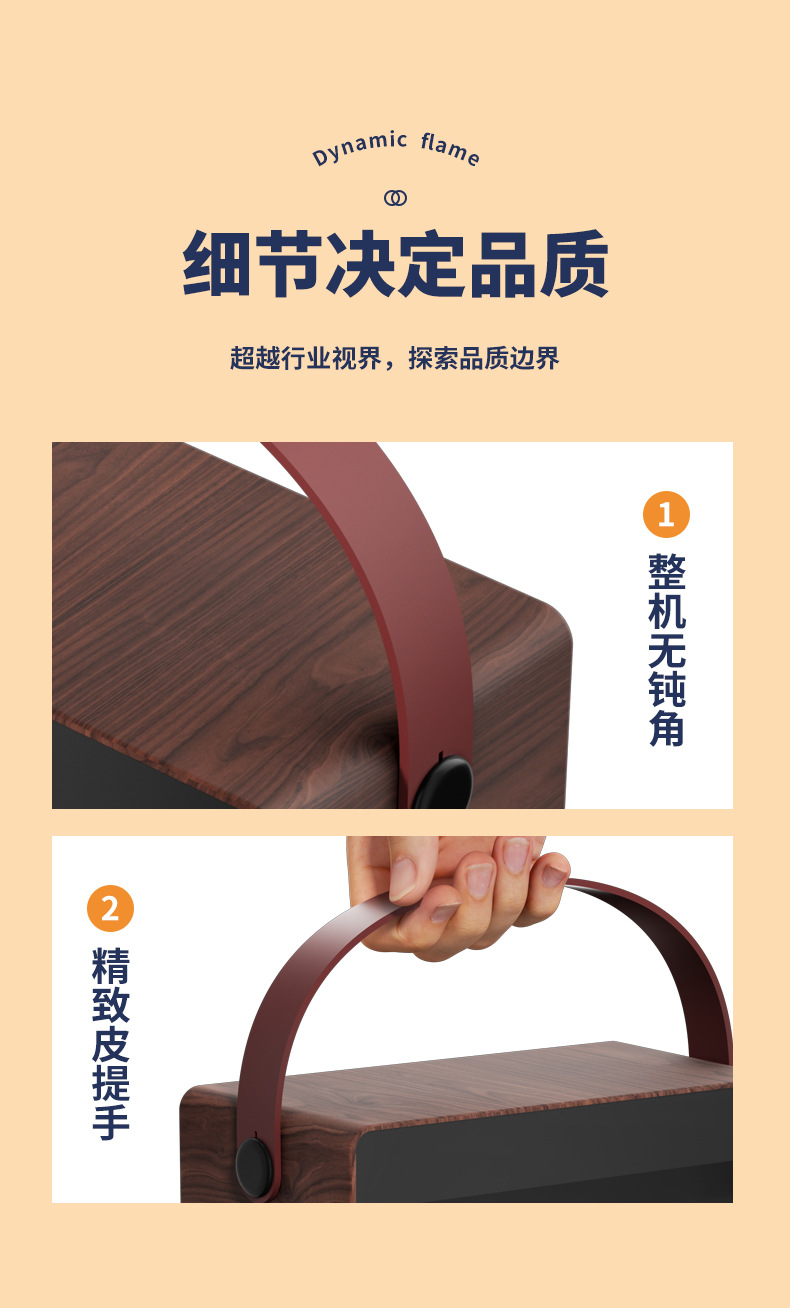 Dynamic flame

细节决定品质

超越行业视界，探索品质边界

1
整机无钝角

2
精致皮提手