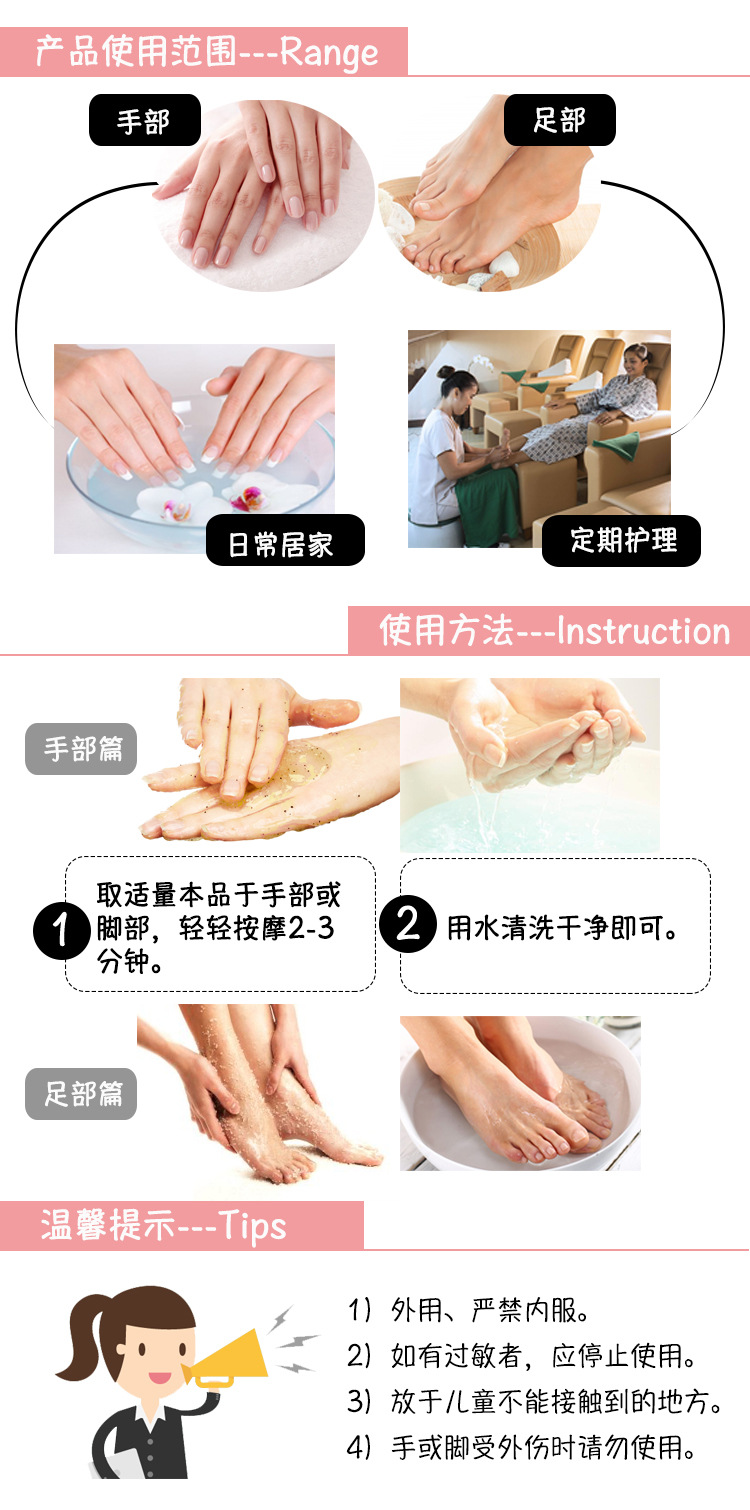 产品使用范围---Range

手部

足部

日常居家

定期护理

使用方法---Instruction

手部篇

1 取适量本品于手部或脚部，轻轻按摩2-3分钟。

2 用水清洗干净即可。

足部篇

温馨提示---Tips

1）外用、严禁内服。
2）如有过敏者，应停止使用。
3）放于儿童不能接触到的地方。
4）手或脚受外伤时请勿使用。