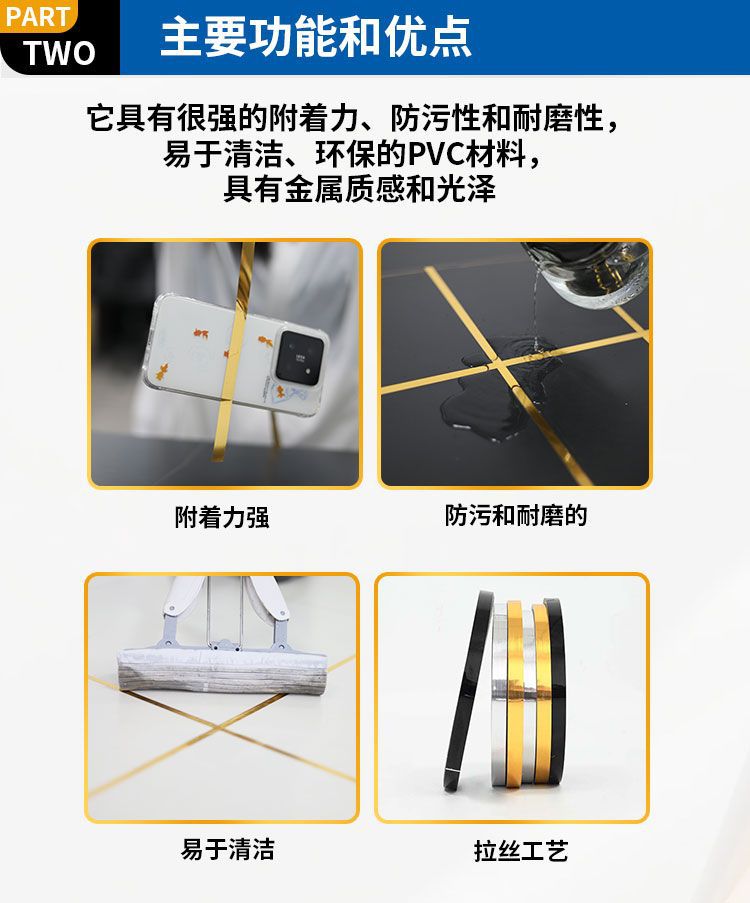 PART
TWO
主要功能和优点

它具有很强的附着力、防污性和耐磨性，易于清洁、环保的PVC材料，具有金属质感和光泽

附着力强

防污和耐磨的

易于清洁

拉丝工艺