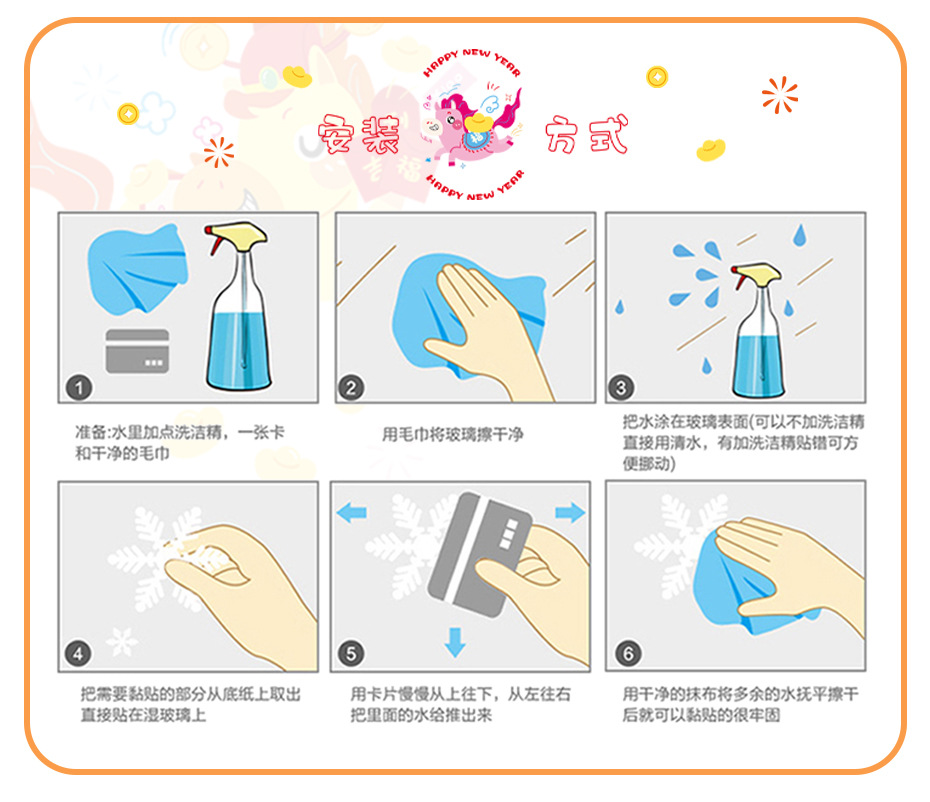 HAPPY NEW YEAR

安装 方式

HAPPY NEW YEAR

1

准备:水里加点洗洁精，一张卡和干净的毛巾

2

用毛巾将玻璃擦干净

3

把水涂在玻璃表面(可以不加洗洁精直接用清水，有加洗洁精贴错可方便挪动)

4

把需要黏贴的部分从底纸上取出直接贴在湿玻璃上

5

用卡片慢慢从上往下，从左往右把里面的水给推出来

6

用干净的抹布将多余的水抚平擦干后就可以黏贴的很牢固