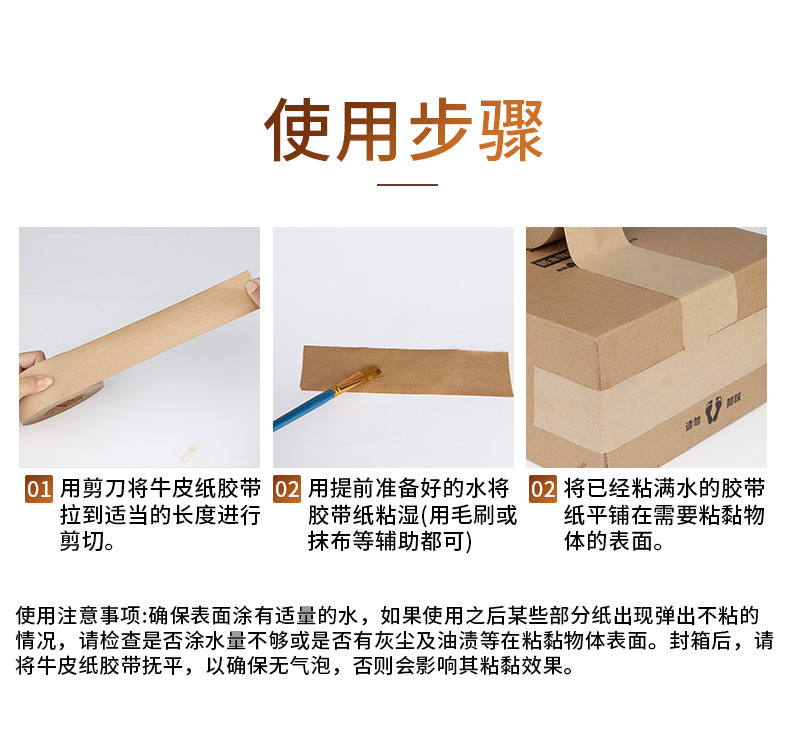 使用步骤

请勿 踩踏

01 用剪刀将牛皮纸胶带拉到适当的长度进行剪切。

02 用提前准备好的水将胶带纸粘湿(用毛刷或抹布等辅助都可)

02 将已经粘满水的胶带纸平铺在需要粘黏物体的表面。

使用注意事项:确保表面涂有适量的水，如果使用之后某些部分纸出现弹出不粘的情况，请检查是否涂水量不够或是否有灰尘及油渍等在粘黏物体表面。封箱后，请将牛皮纸胶带抚平，以确保无气泡，否则会影响其粘黏效果。