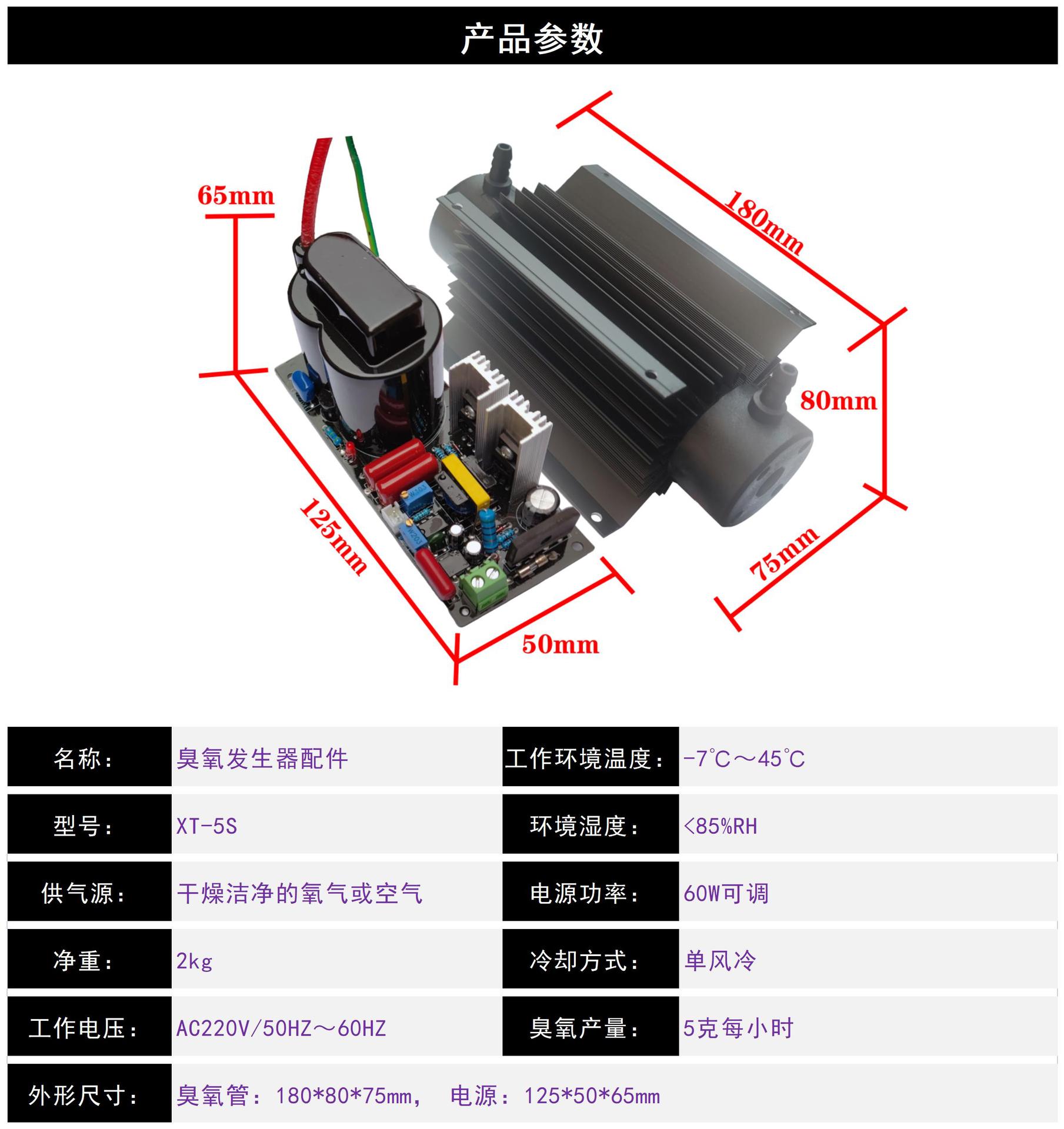 产品参数

65mm

180mm

80mm

125mm

75mm

50mm

| 名称： | 臭氧发生器配件 | 工作环境温度： | -7℃～45℃ |
|---|---|---|---|
| 型号： | XT-5S | 环境湿度： | <85%RH |
| 供气源： | 干燥洁净的氧气或空气 | 电源功率： | 60W可调 |
| 净重： | 2kg | 冷却方式： | 单风冷 |
| 工作电压： | AC220V/50HZ～60HZ | 臭氧产量： | 5克每小时 |
| 外形尺寸： | 臭氧管：180*80*75mm， 电源：125*50*65mm | | |