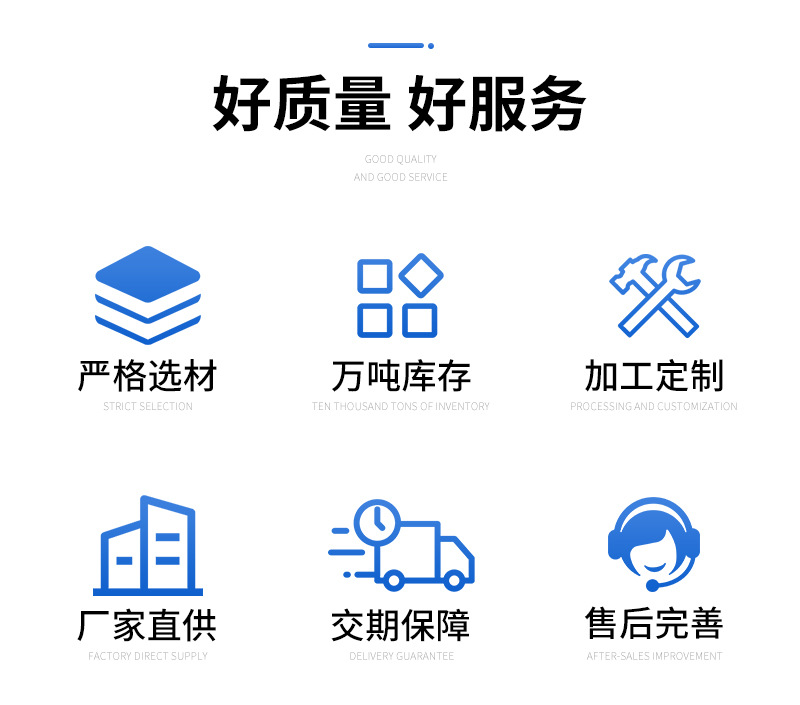 好质量 好服务

GOOD QUALITY
AND GOOD SERVICE

严格选材

STRICT SELECTION

万吨库存

TEN THOUSAND TONS OF INVENTORY

加工定制

PROCESSING AND CUSTOMIZATION

厂家直供

FACTORY DIRECT SUPPLY

交期保障

DELIVERY GUARANTEE

售后完善

AFTER-SALES IMPROVEMENT