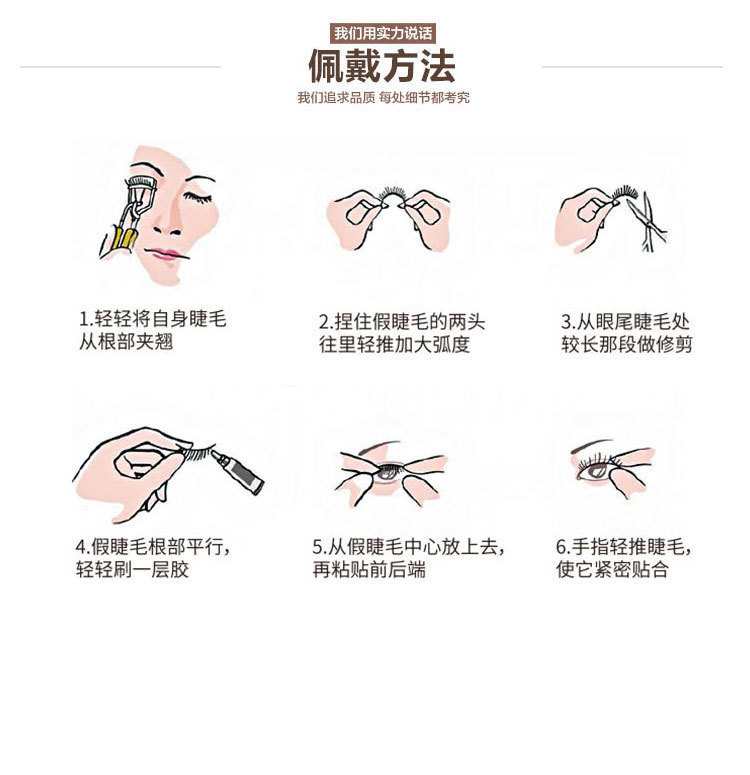 我们用实力说话

佩戴方法

我们追求品质 每处细节都考究

1.轻轻将自身睫毛从根部夹翘

2.捏住假睫毛的两头往里轻推加大弧度

3.从眼尾睫毛处较长那段做修剪

4.假睫毛根部平行，轻轻刷一层胶

5.从假睫毛中心放上去，再粘贴前后端

6.手指轻推睫毛，使它紧密贴合