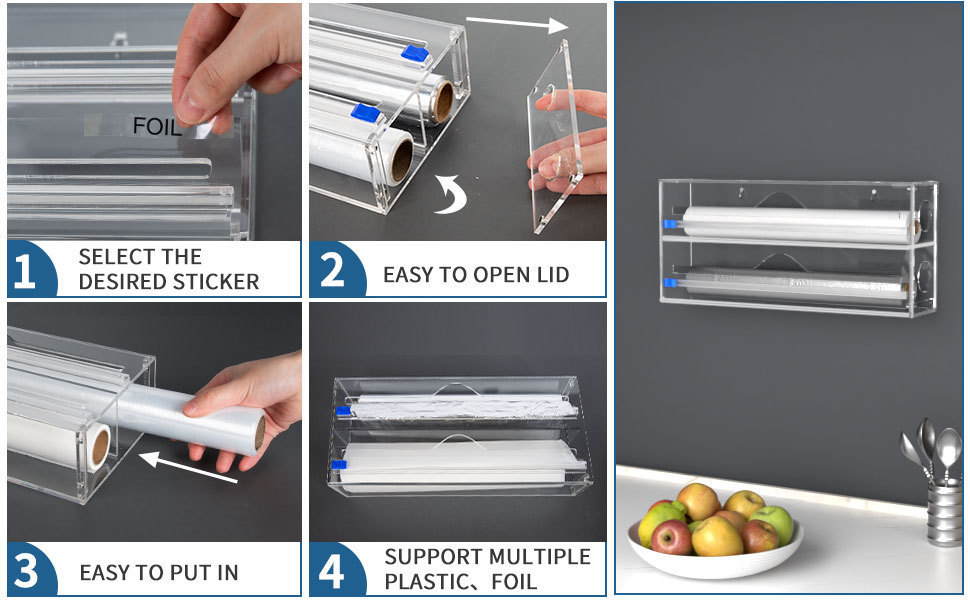 FOIL

1 SELECT THE DESIRED STICKER

2 EASY TO OPEN LID

3 EASY TO PUT IN

4 SUPPORT MULTIPLE PLASTIC、FOIL