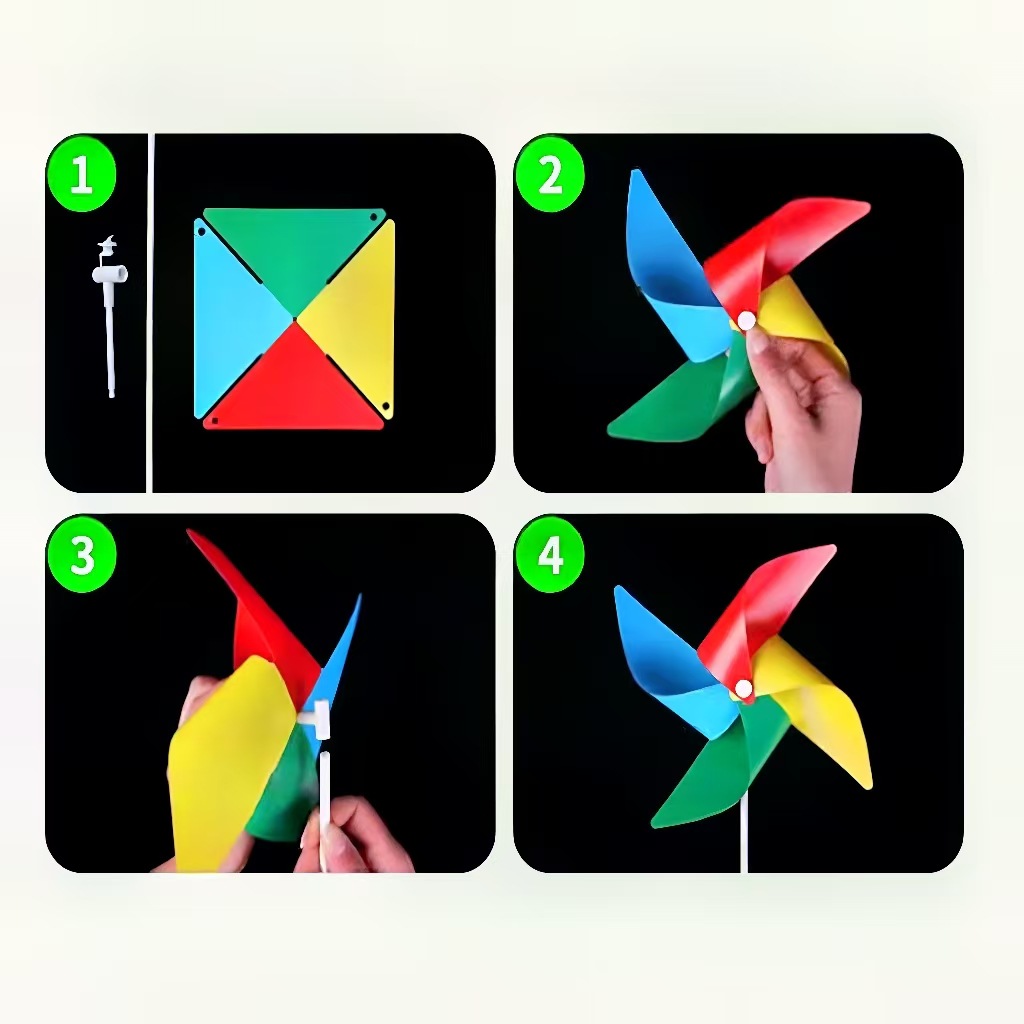 1

2

3

4