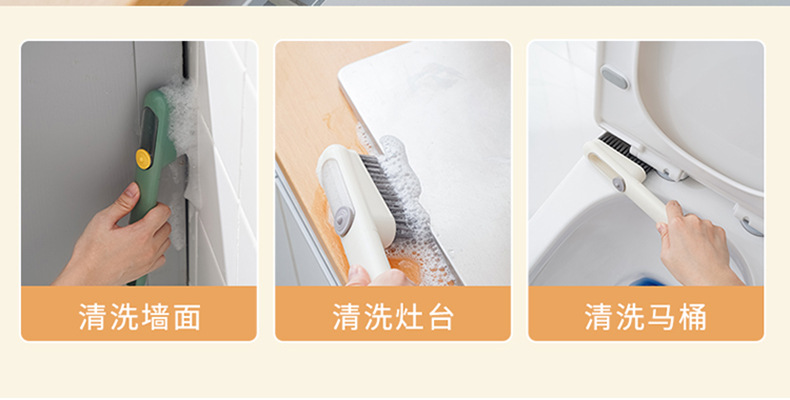 清洗墙面

清洗灶台

清洗马桶