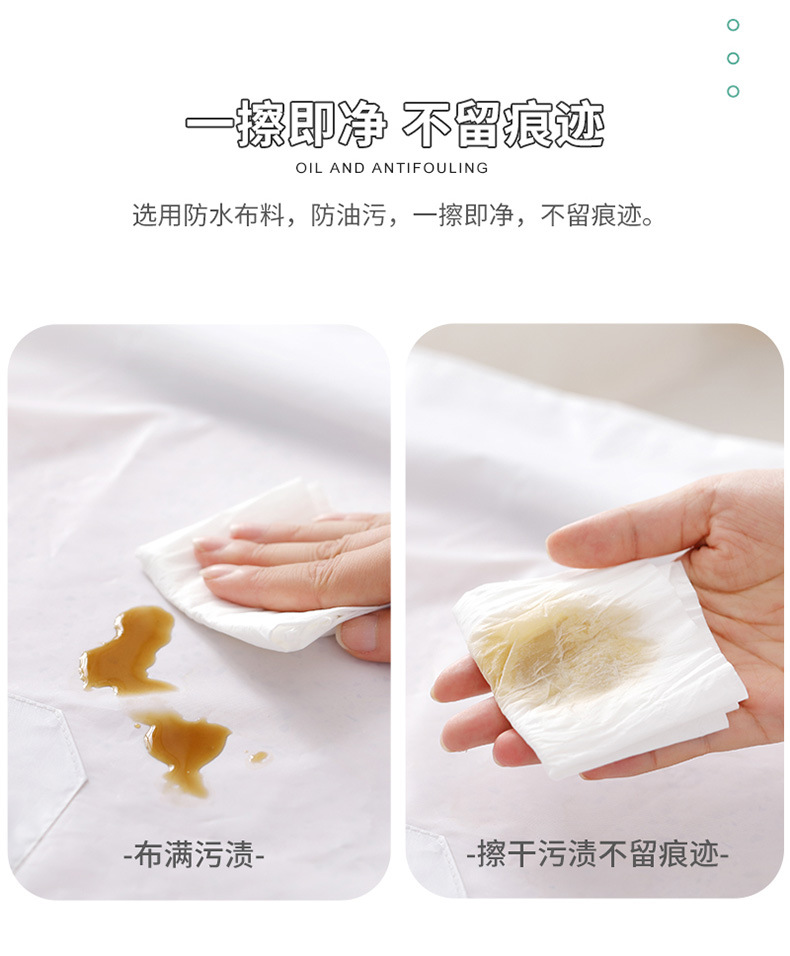 一擦即净 不留痕迹
OIL AND ANTIFOULING

选用防水布料，防油污，一擦即净，不留痕迹。

-布满污渍-

-擦干污渍不留痕迹-