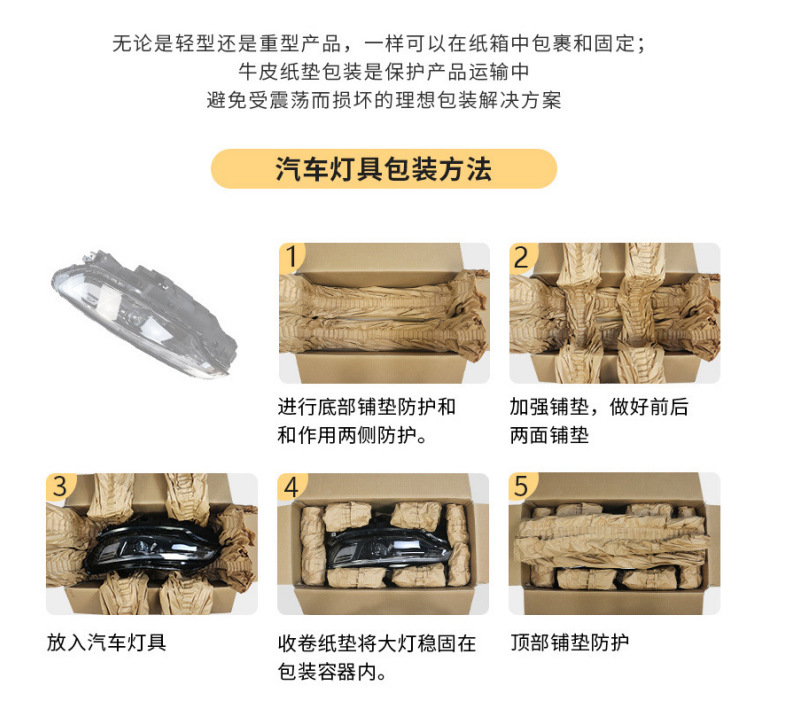 无论是轻型还是重型产品，一样可以在纸箱中包裹和固定；
牛皮纸垫包装是保护产品运输中
避免受震荡而损坏的理想包装解决方案

汽车灯具包装方法

1

进行底部铺垫防护和和作用两侧防护。

2

加强铺垫，做好前后两面铺垫

3

放入汽车灯具

4

收卷纸垫将大灯稳固在包装容器内。

5

顶部铺垫防护