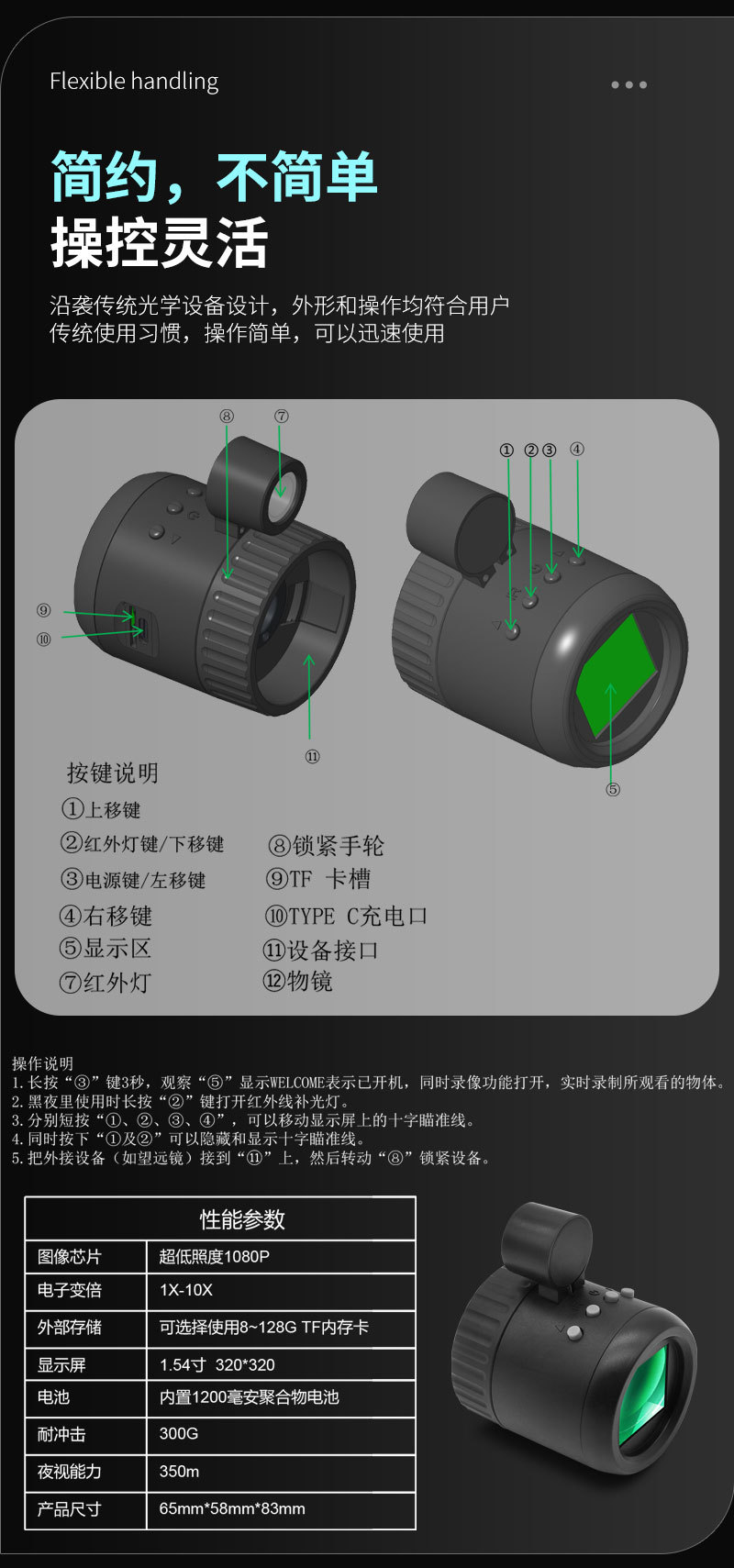 Flexible handling

简约，不简单
操控灵活

沿袭传统光学设备设计，外形和操作均符合用户传统使用习惯，操作简单，可以迅速使用

⑧ ⑦
① ② ③ ④
⑨
⑩
⑪
⑤

按键说明
①上移键
②红外灯键/下移键
③电源键/左移键
④右移键
⑤显示区
⑦红外灯

⑧锁紧手轮
⑨TF 卡槽
⑩TYPE C充电口
⑪设备接口
⑫物镜

操作说明
1.长按“③”键3秒，观察“⑤”显示WELCOME表示已开机，同时录像功能打开，实时录制所观看的物体。
2.黑夜里使用时长按“②”键打开红外线补光灯。
3.分别短按“①、②、③、④”，可以移动显示屏上的十字瞄准线。
4.同时按下“①及②”可以隐藏和显示十字瞄准线。
5.把外接设备（如望远镜）接到“⑪”上，然后转动“⑧”锁紧设备。

| 性能参数 | |
|---|---|
| 图像芯片 | 超低照度1080P |
| 电子变倍 | 1X-10X |
| 外部存储 | 可选择使用8~128G TF内存卡 |
| 显示屏 | 1.54寸 320*320 |
| 电池 | 内置1200毫安聚合物电池 |
| 耐冲击 | 300G |
| 夜视能力 | 350m |
| 产品尺寸 | 65mm*58mm*83mm |