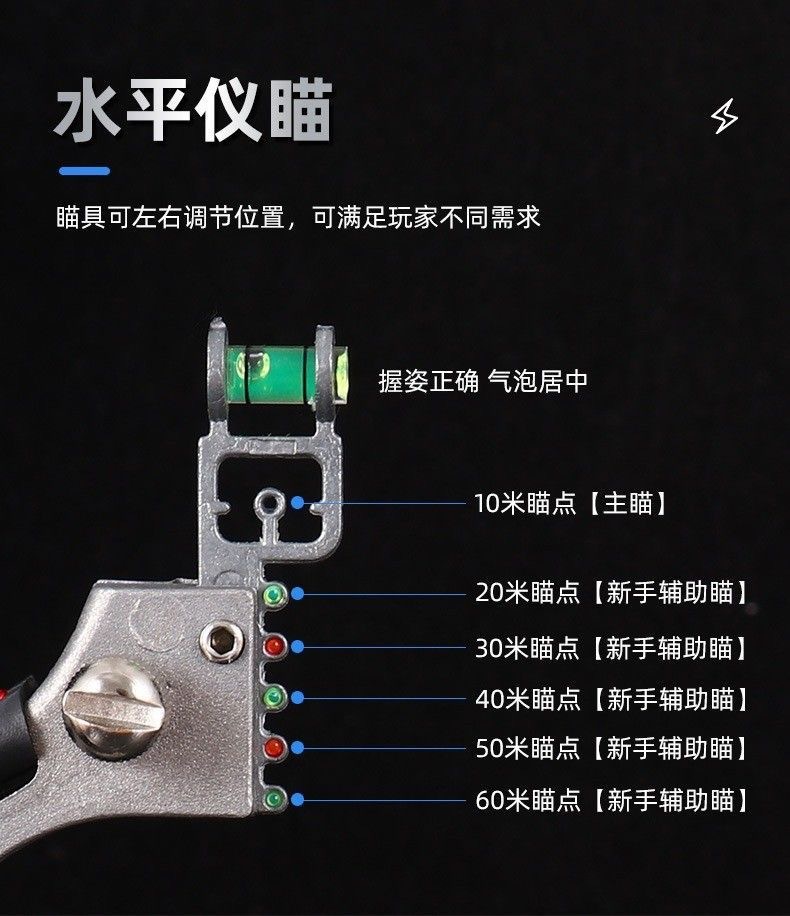 水平仪瞄

瞄具可左右调节位置，可满足玩家不同需求

握姿正确 气泡居中

10米瞄点【主瞄】

20米瞄点【新手辅助瞄】

30米瞄点【新手辅助瞄】

40米瞄点【新手辅助瞄】

50米瞄点【新手辅助瞄】

60米瞄点【新手辅助瞄】