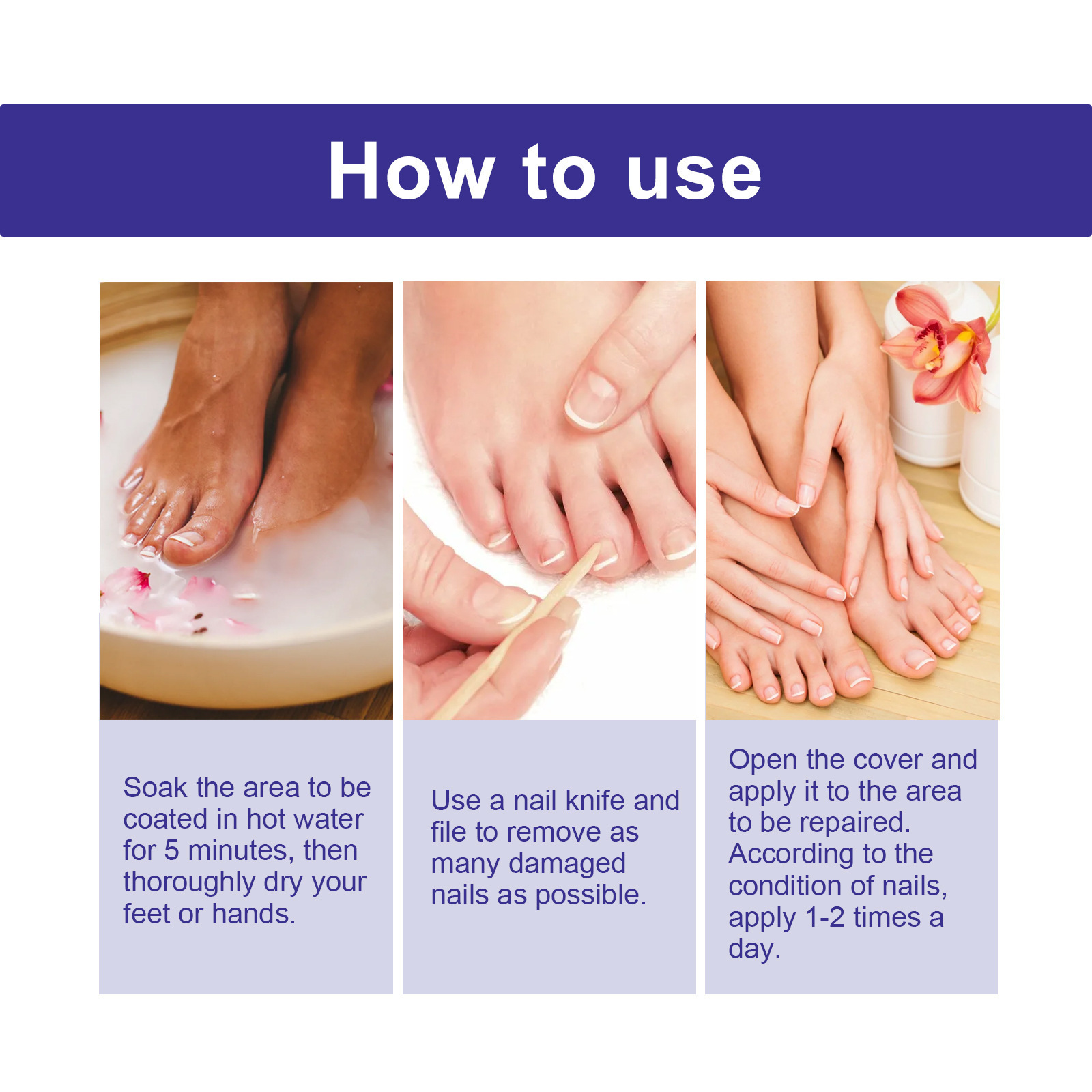 How to use

Soak the area to be coated in hot water for 5 minutes, then thoroughly dry your feet or hands.

Use a nail knife and file to remove as many damaged nails as possible.

Open the cover and apply it to the area to be repaired. According to the condition of nails, apply 1-2 times a day.