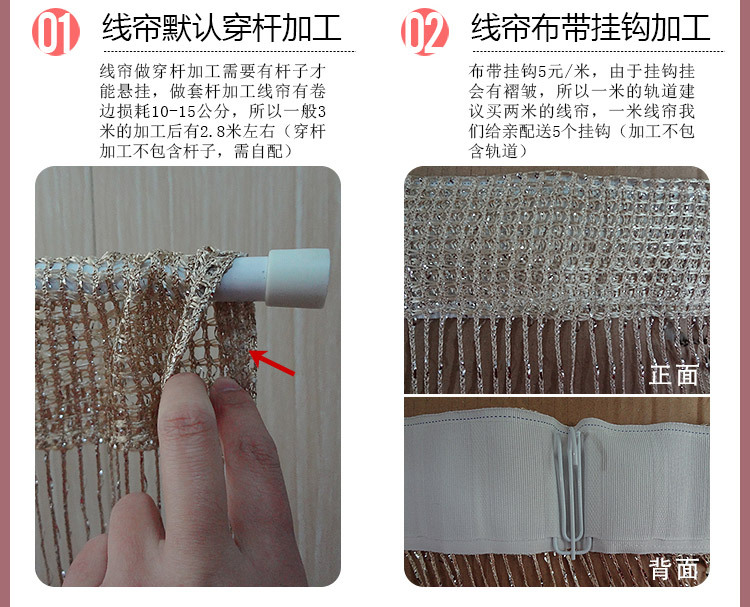 01 线帘默认穿杆加工

线帘做穿杆加工需要有杆子才能悬挂，做套杆加工线帘有卷边损耗10-15公分，所以一般3米的加工后有2.8米左右（穿杆加工不包含杆子，需自配）

02 线帘布带挂钩加工

布带挂钩5元/米，由于挂钩挂会有褶皱，所以一米的轨道建议买两米的线帘，一米线帘我们给亲配送5个挂钩（加工不包含轨道）

正面

背面