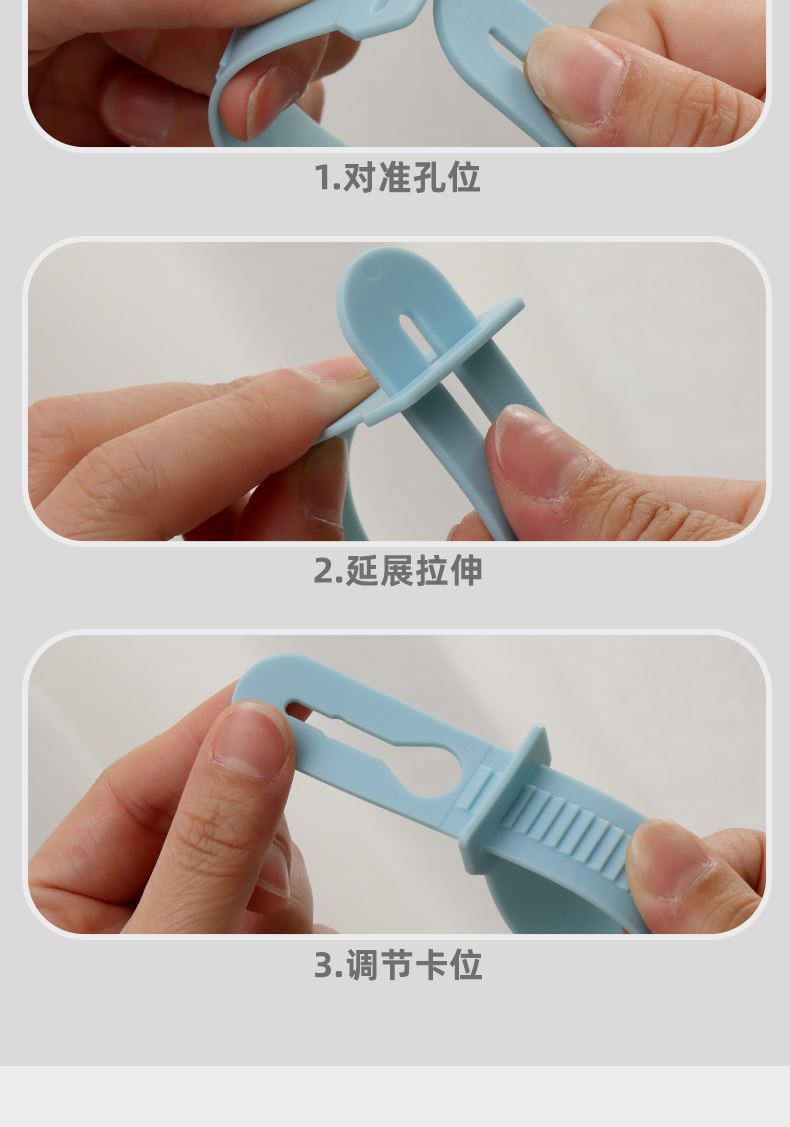 1.对准孔位

2.延展拉伸

3.调节卡位