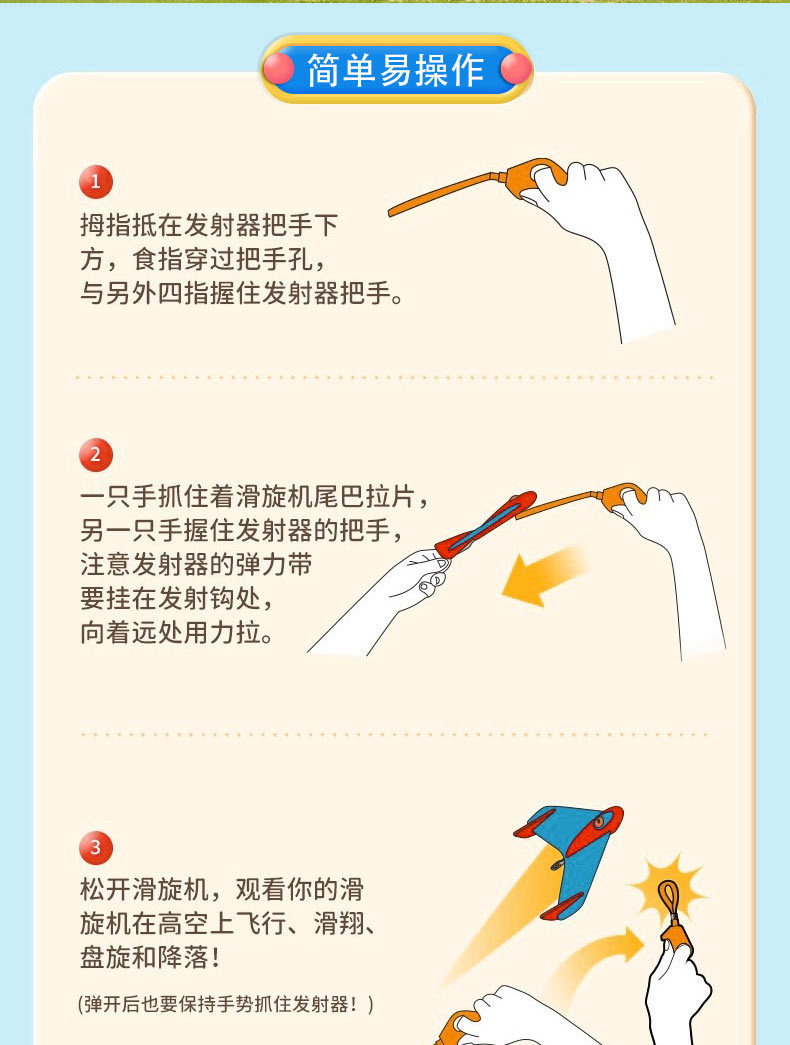 简单易操作

1
拇指抵在发射器把手下方，食指穿过把手孔，与另外四指握住发射器把手。

2
一只手抓住着滑旋机尾巴拉片，另一只手握住发射器的把手，注意发射器的弹力带要挂在发射钩处，向着远处用力拉。

3
松开滑旋机，观看你的滑旋机在高空上飞行、滑翔、盘旋和降落！

（弹开后也要保持手势抓住发射器！）