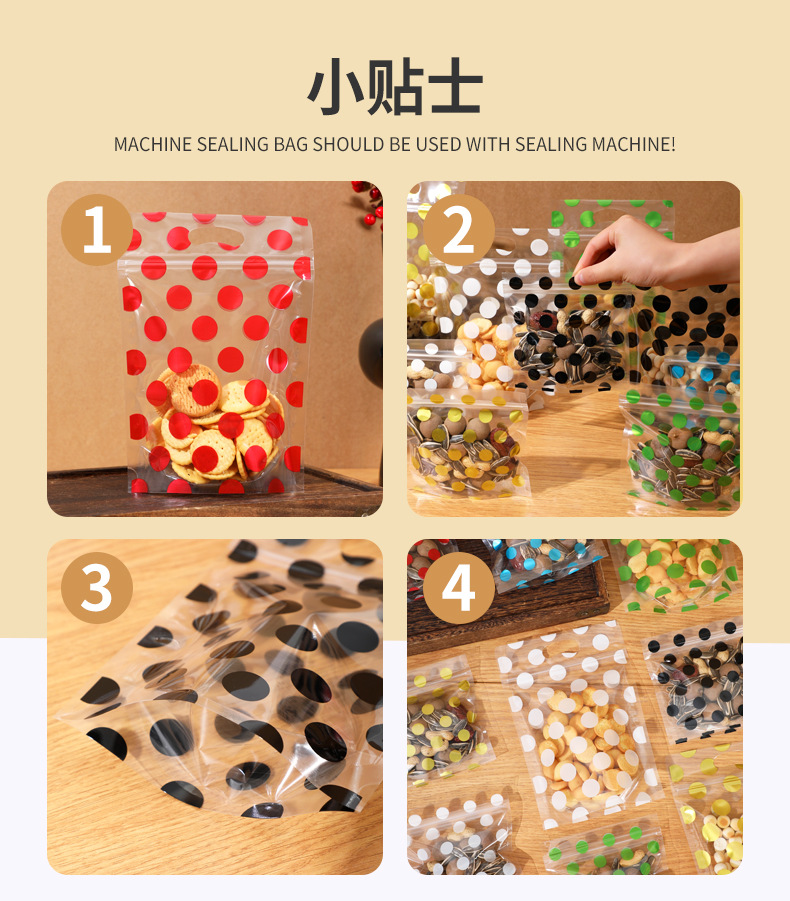 小贴士

MACHINE SEALING BAG SHOULD BE USED WITH SEALING MACHINE!

1

2

3

4