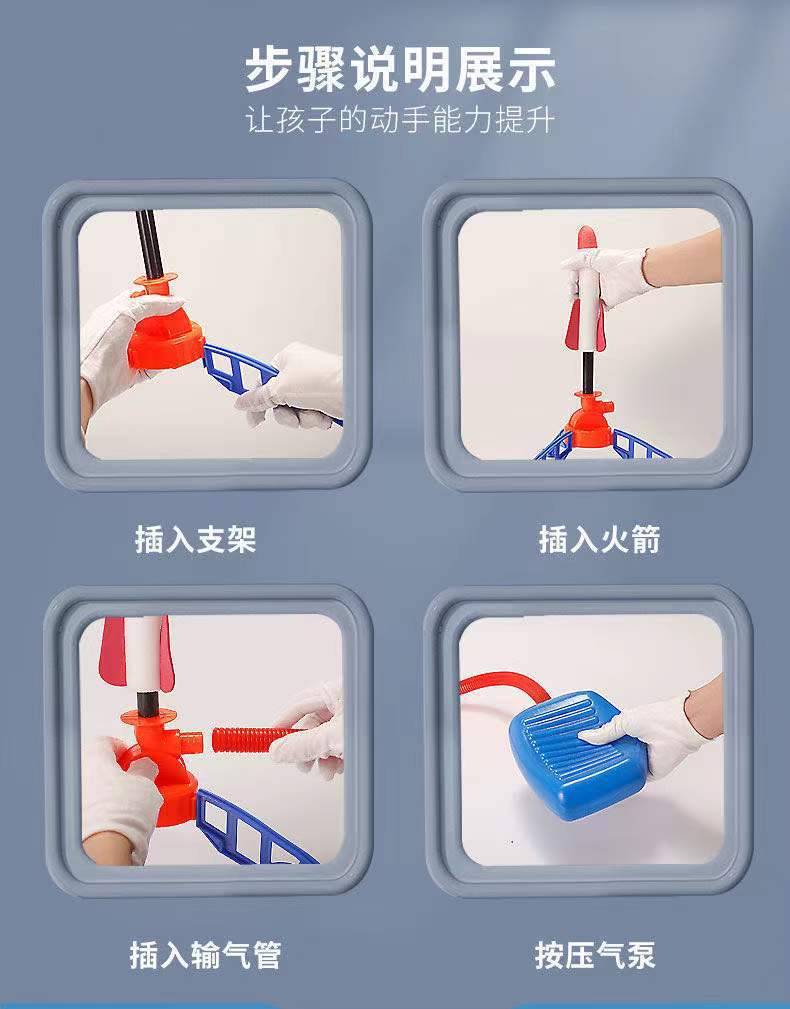 步骤说明展示
让孩子的动手能力提升

插入支架

插入火箭

插入输气管

按压气泵