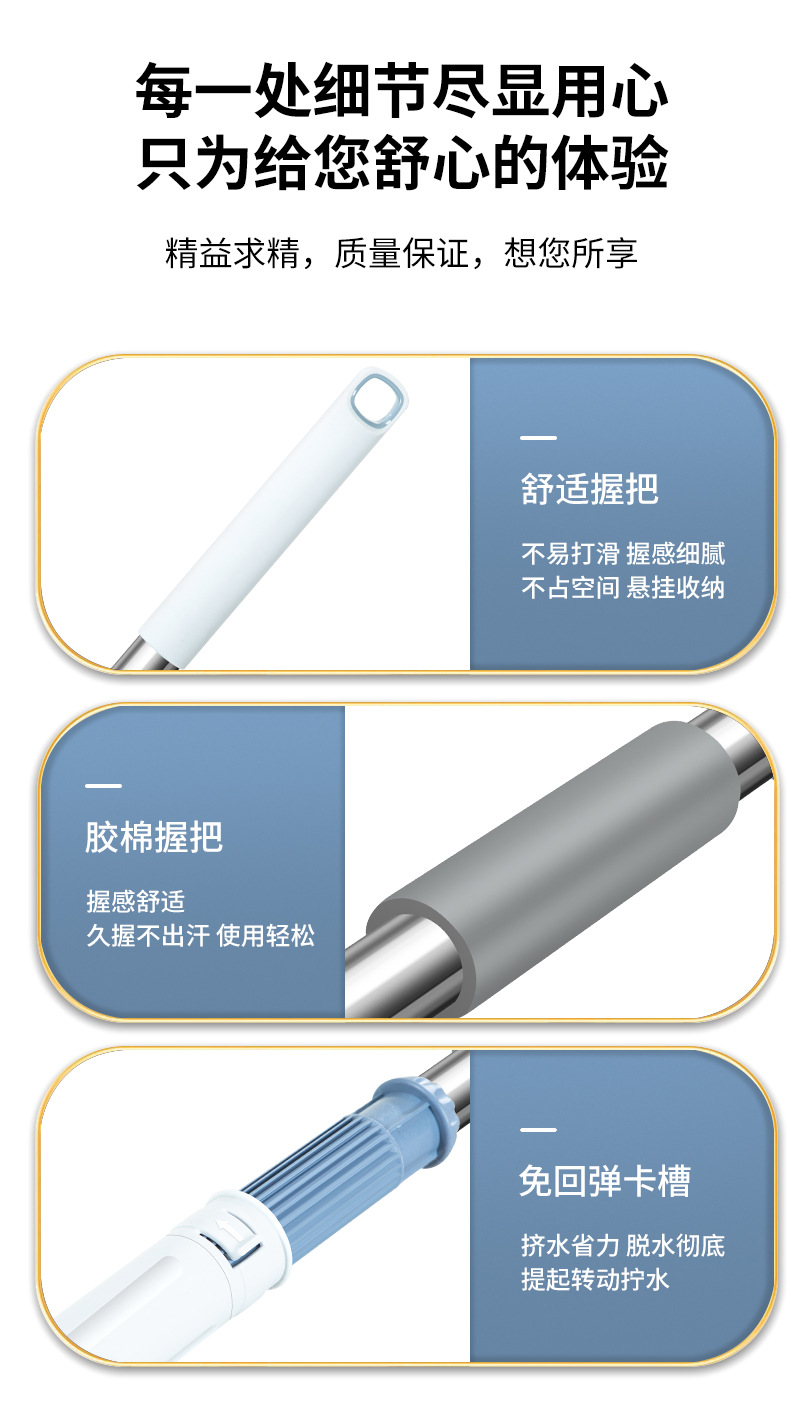 每一处细节尽显用心
只为给您舒心的体验

精益求精，质量保证，想您所享

舒适握把

不易打滑 握感细腻
不占空间 悬挂收纳

胶棉握把

握感舒适
久握不出汗 使用轻松

免回弹卡槽

挤水省力 脱水彻底
提起转动拧水