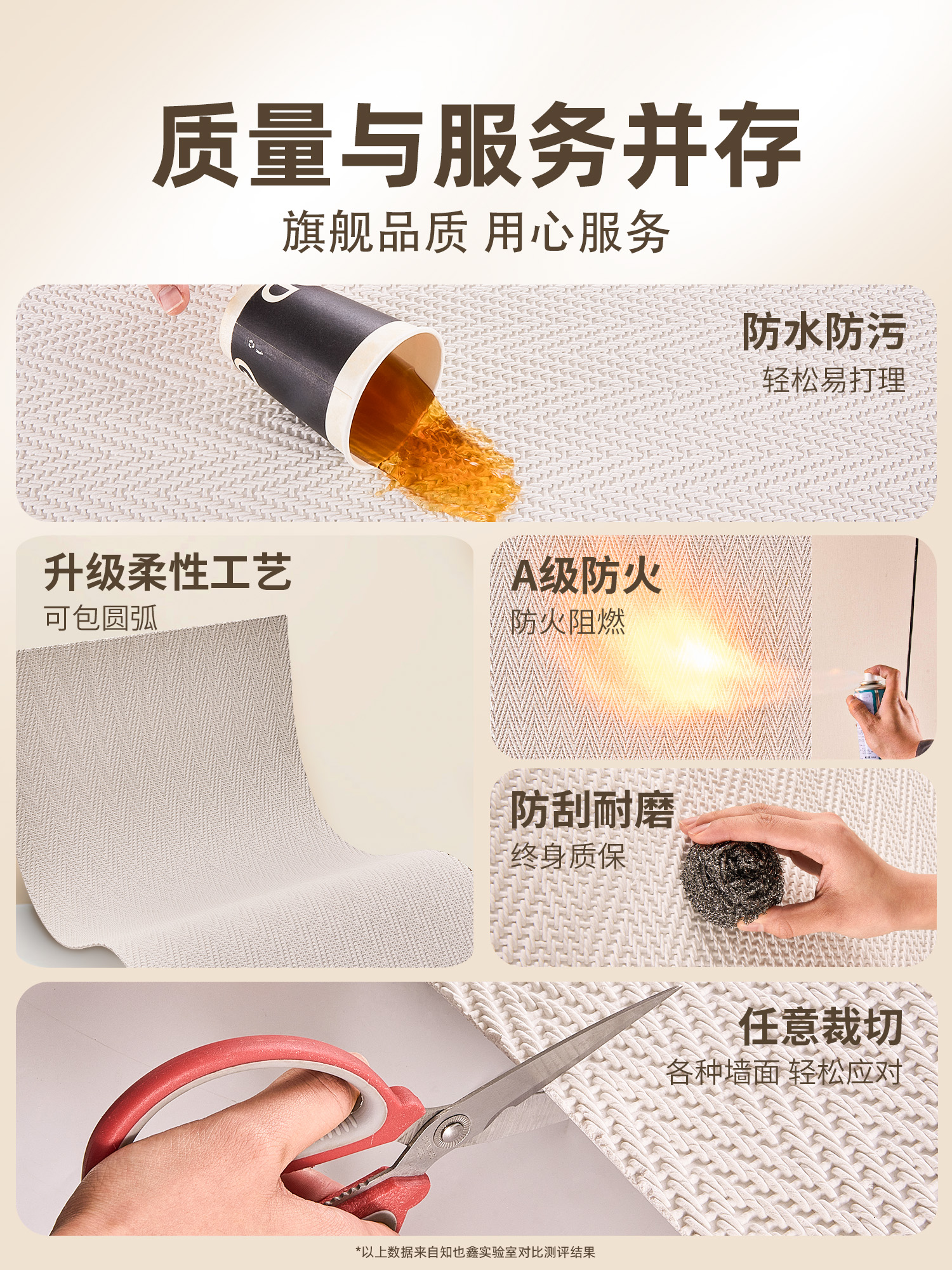 质量与服务并存
旗舰品质 用心服务

防水防污
轻松易打理

升级柔性工艺
可包圆弧

A级防火
防火阻燃

防刮耐磨
终身质保

任意裁切
各种墙面 轻松应对

*以上数据来自知也鑫实验室对比测评结果