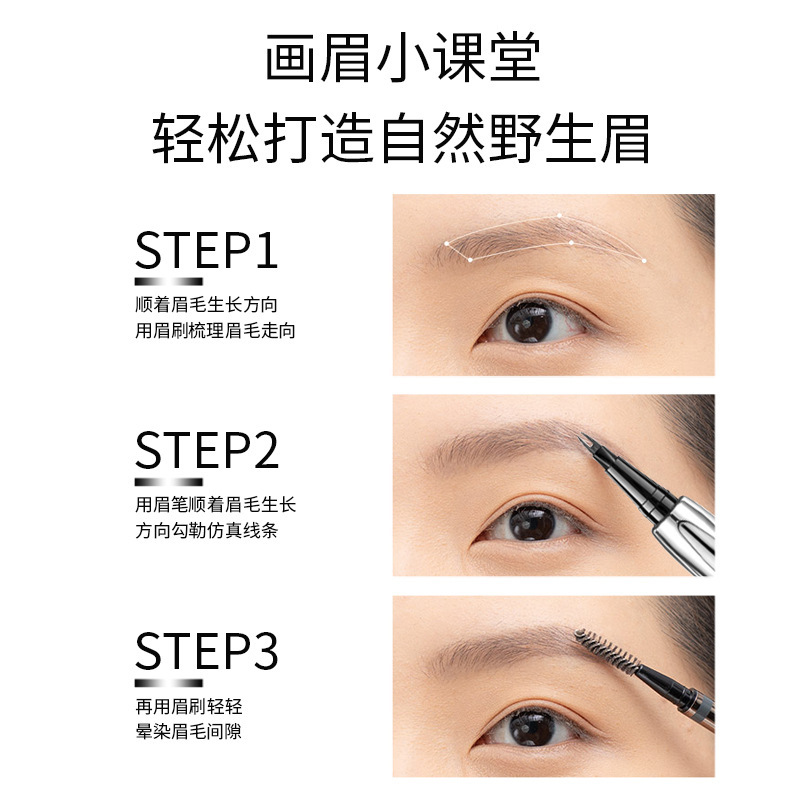 画眉小课堂
轻松打造自然野生眉

STEP1
顺着眉毛生长方向
用眉刷梳理眉毛走向

STEP2
用眉笔顺着眉毛生长
方向勾勒仿真线条

STEP3
再用眉刷轻轻
晕染眉毛间隙