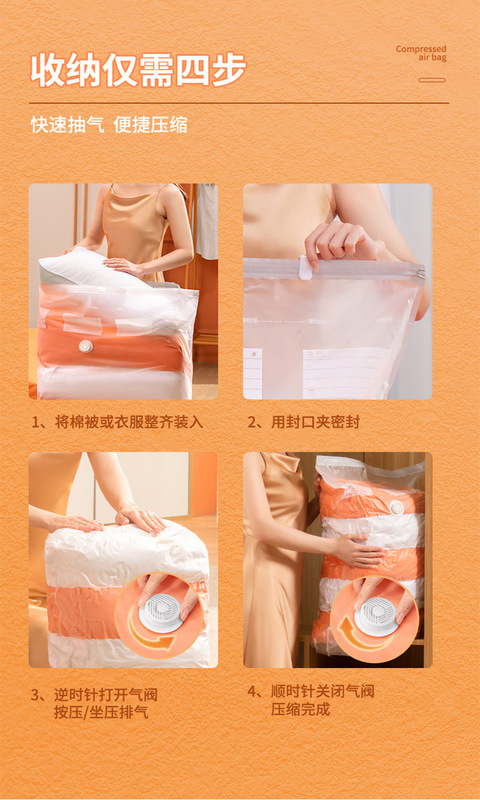 收纳仅需四步

Compressed air bag

快速抽气 便捷压缩

1、将棉被或衣服整齐装入

2、用封口夹密封

3、逆时针打开气阀
按压/坐压排气

4、顺时针关闭气阀
压缩完成