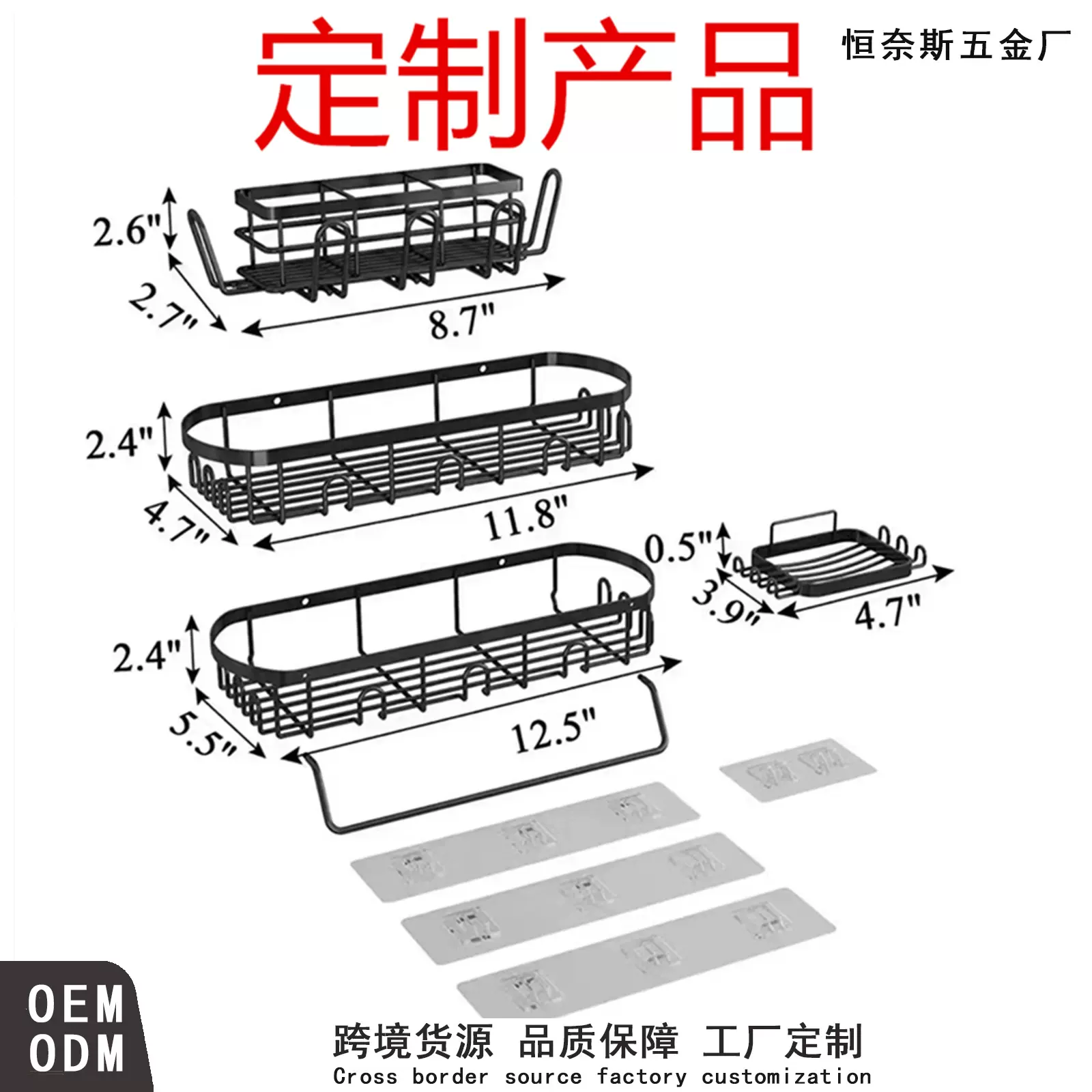 定制产品

恒奈斯五金厂

2.6"
2.7"
8.7"

2.4"
4.7"
11.8"

0.5"
3.9"
4.7"

2.4"
5.5"
12.5"

OEM
ODM

跨境货源 品质保障 工厂定制
Cross border source factory customization