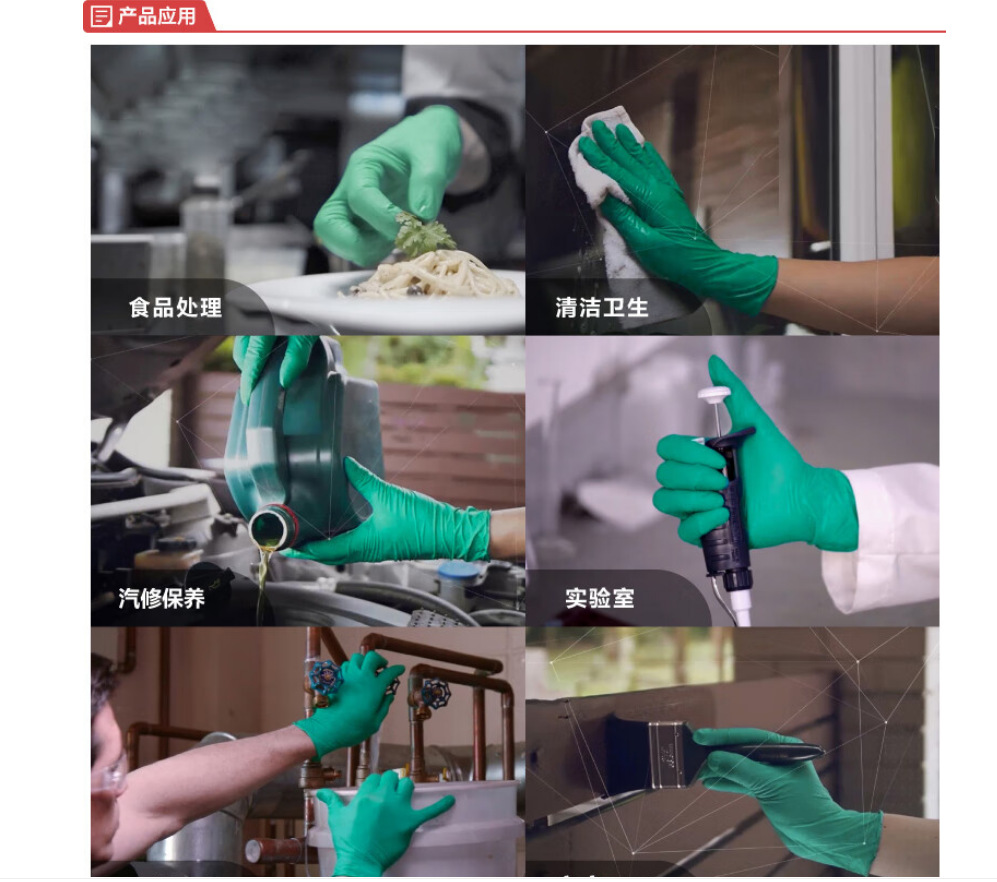 产品应用

食品处理

清洁卫生

汽修保养

实验室