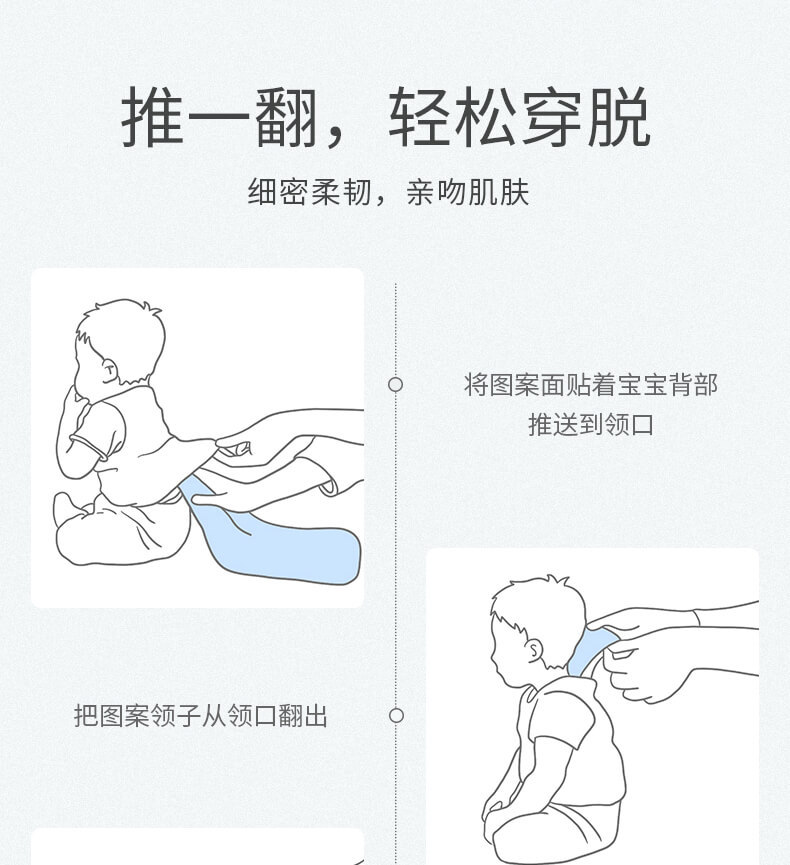 推一翻，轻松穿脱

细密柔韧，亲吻肌肤

将图案面贴着宝宝背部
推送到领口

把图案领子从领口翻出