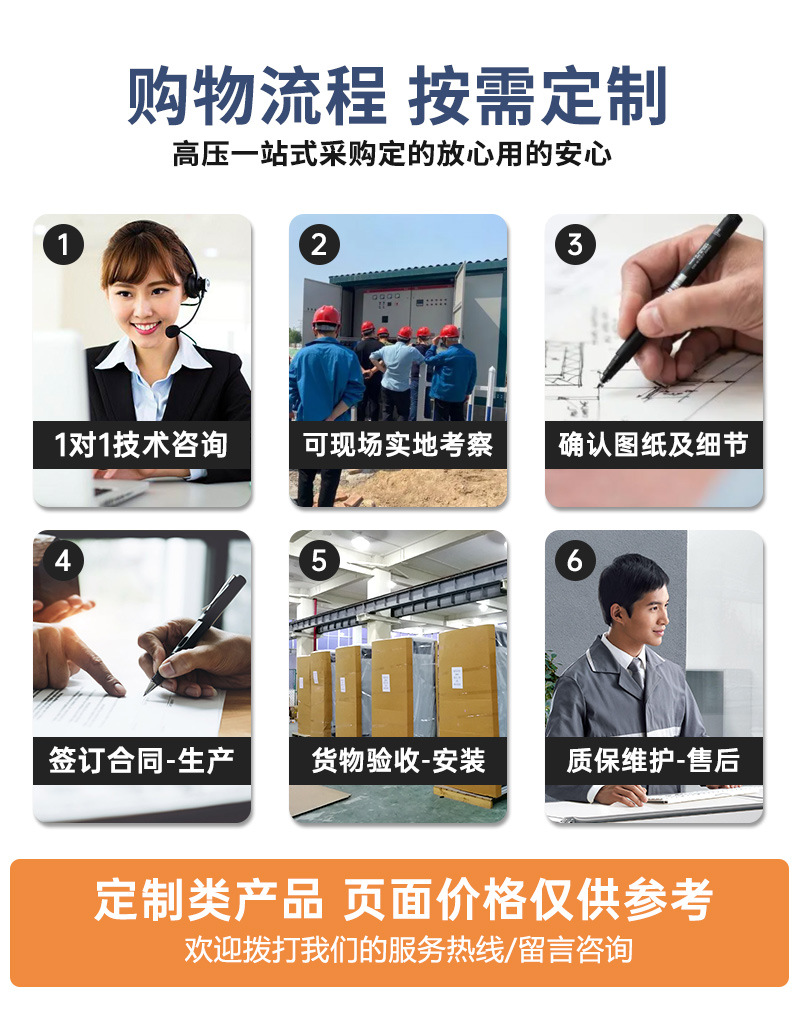 购物流程 按需定制

高压一站式采购定的放心用的安心

1
1对1技术咨询

2
可现场实地考察

3
确认图纸及细节

4
签订合同-生产

5
货物验收-安装

6
质保维护-售后

定制类产品 页面价格仅供参考

欢迎拨打我们的服务热线/留言咨询