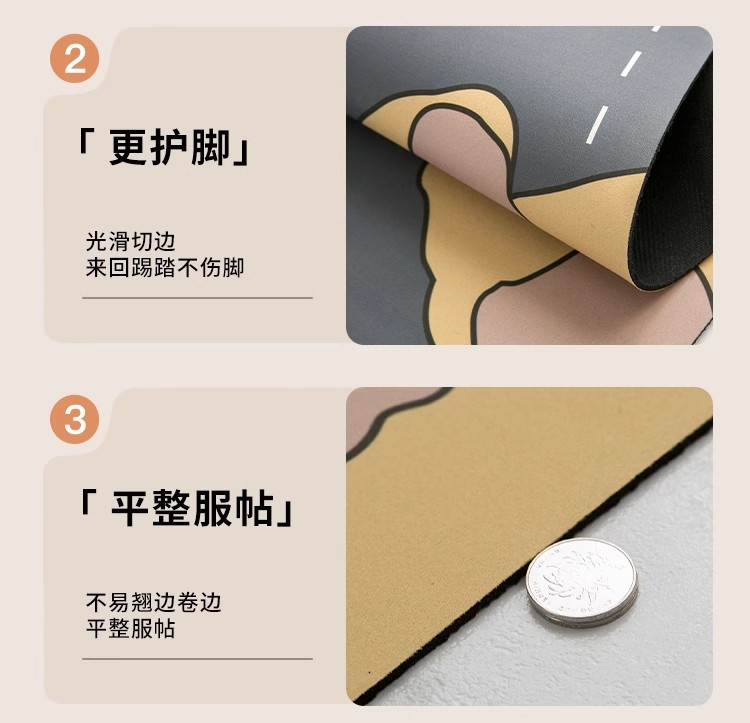 2

「更护脚」

光滑切边
来回踢踏不伤脚

3

「平整服帖」

不易翘边卷边
平整服帖