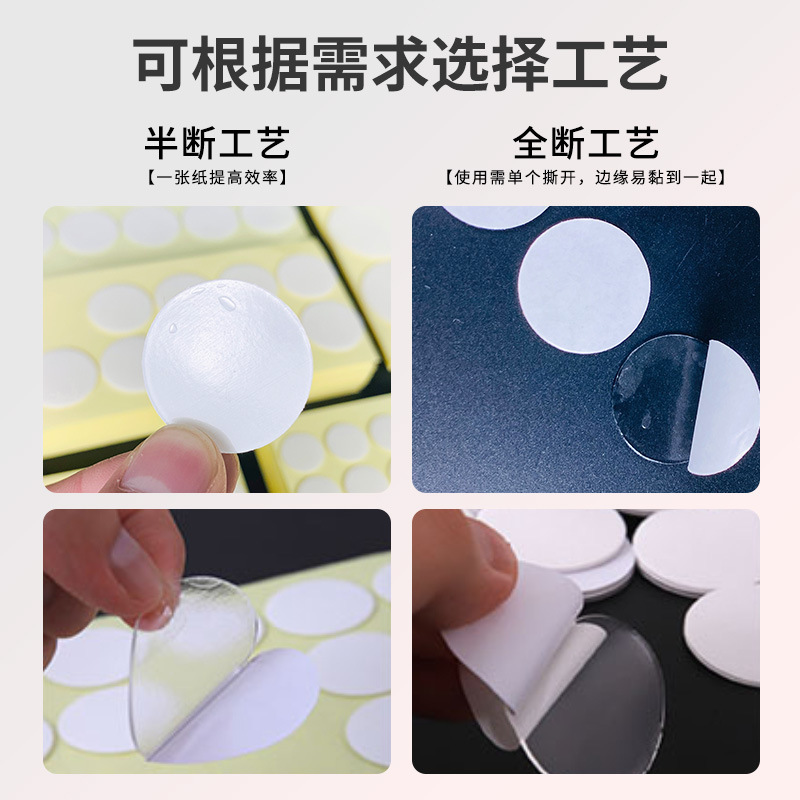 可根据需求选择工艺

半断工艺
【一张纸提高效率】

全断工艺
【使用需单个撕开，边缘易黏到一起】