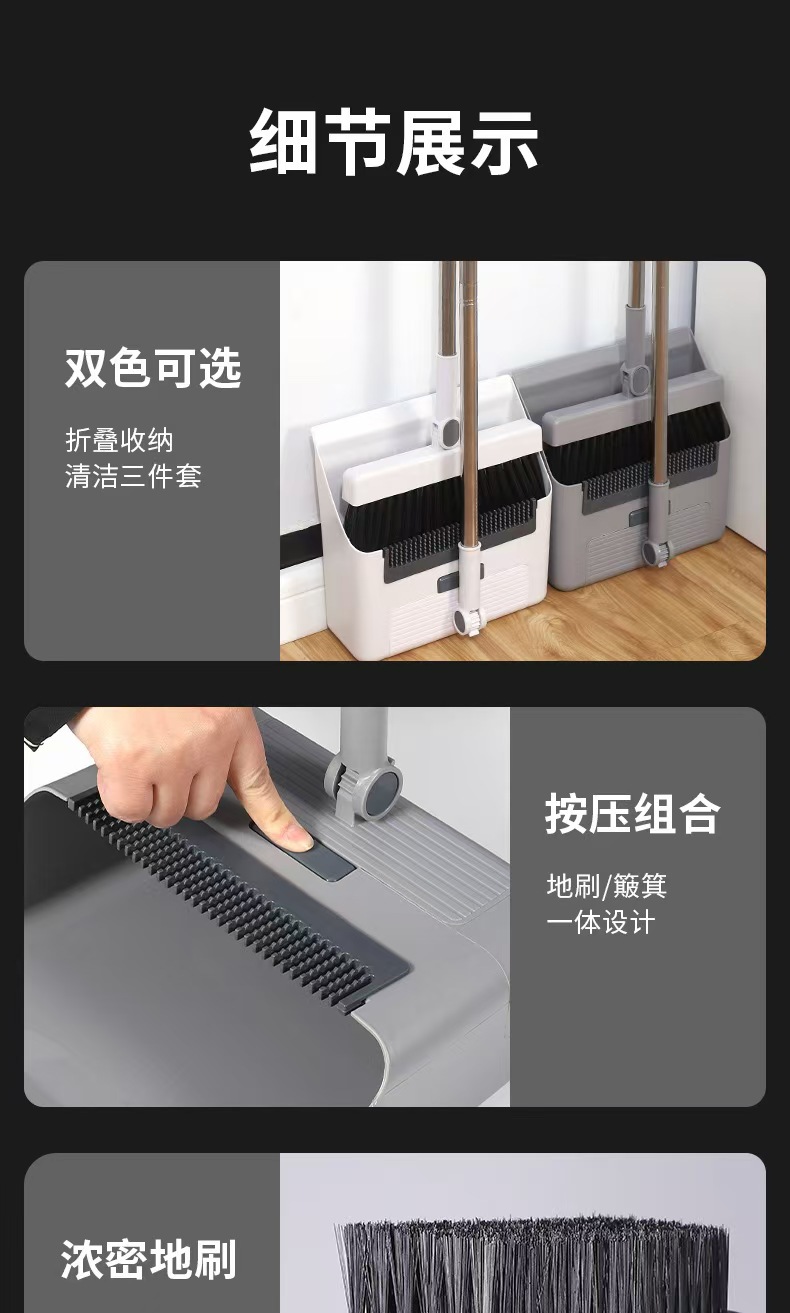 细节展示

双色可选

折叠收纳
清洁三件套

按压组合

地刷/簸箕
一体设计

浓密地刷