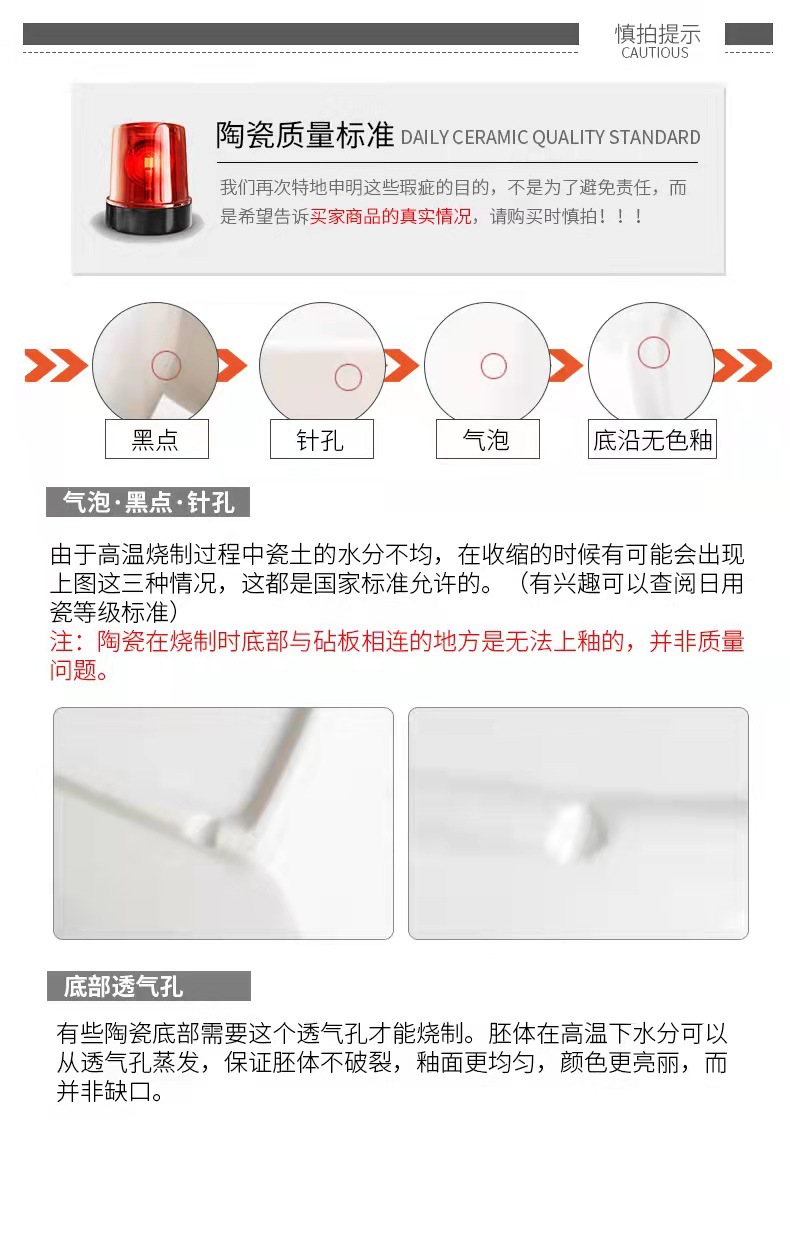 慎拍提示
CAUTIOUS

陶瓷质量标准 DAILY CERAMIC QUALITY STANDARD

我们再次特地申明这些瑕疵的目的，不是为了避免责任，而是希望告诉买家商品的真实情况，请购买时慎拍！！！

黑点

针孔

气泡

底沿无色釉

气泡·黑点·针孔

由于高温烧制过程中瓷土的水分不均，在收缩的时候有可能会出现上图这三种情况，这都是国家标准允许的。（有兴趣可以查阅日用瓷等级标准）
注：陶瓷在烧制时底部与砧板相连的地方是无法上釉的，并非质量问题。

底部透气孔

有些陶瓷底部需要这个透气孔才能烧制。胚体在高温下水分可以从透气孔蒸发，保证胚体不破裂，釉面更均匀，颜色更亮丽，而并非缺口。