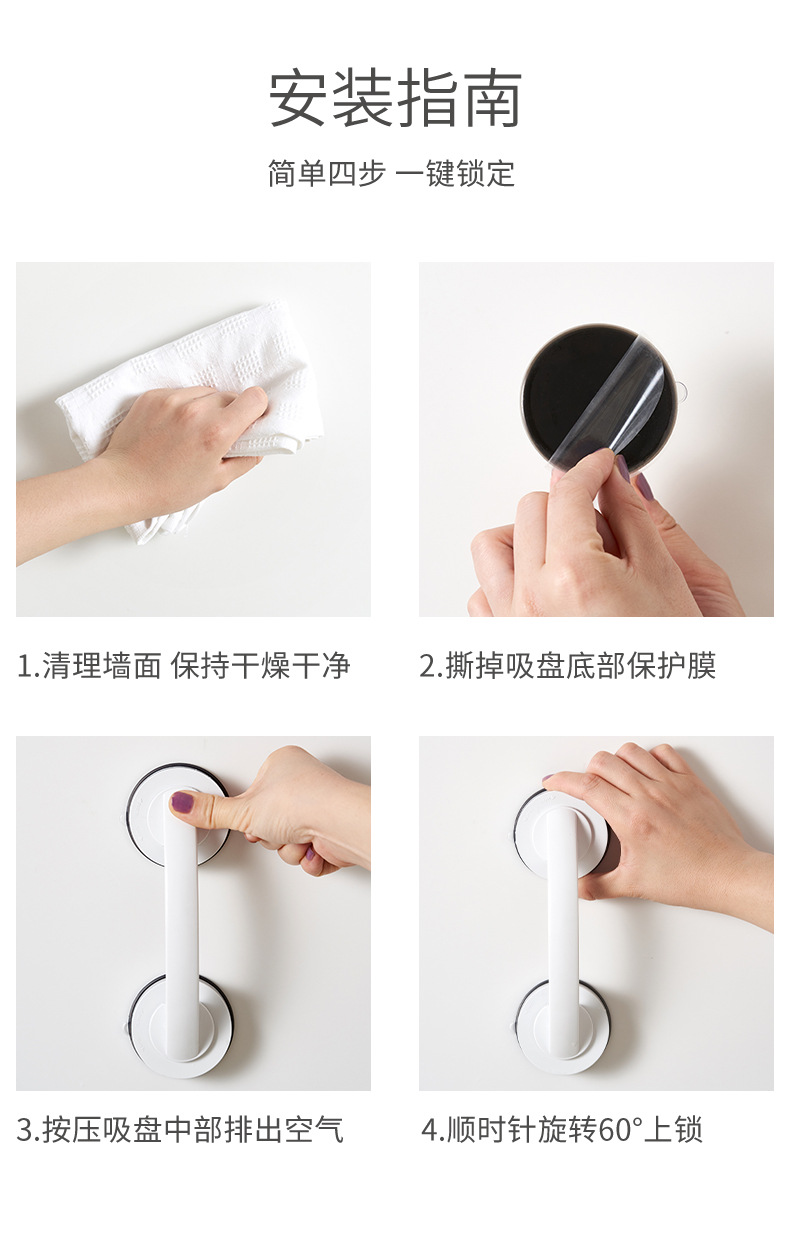 安装指南

简单四步 一键锁定

1.清理墙面 保持干燥干净

2.撕掉吸盘底部保护膜

3.按压吸盘中部排出空气

4.顺时针旋转60°上锁