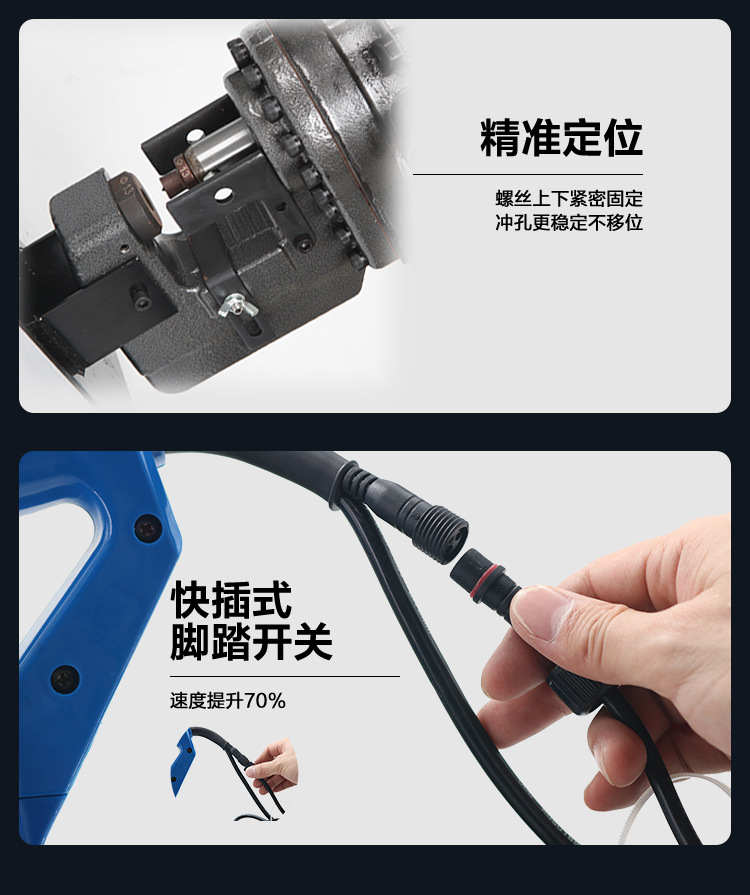 精准定位

螺丝上下紧密固定
冲孔更稳定不移位

快插式
脚踏开关

速度提升70%