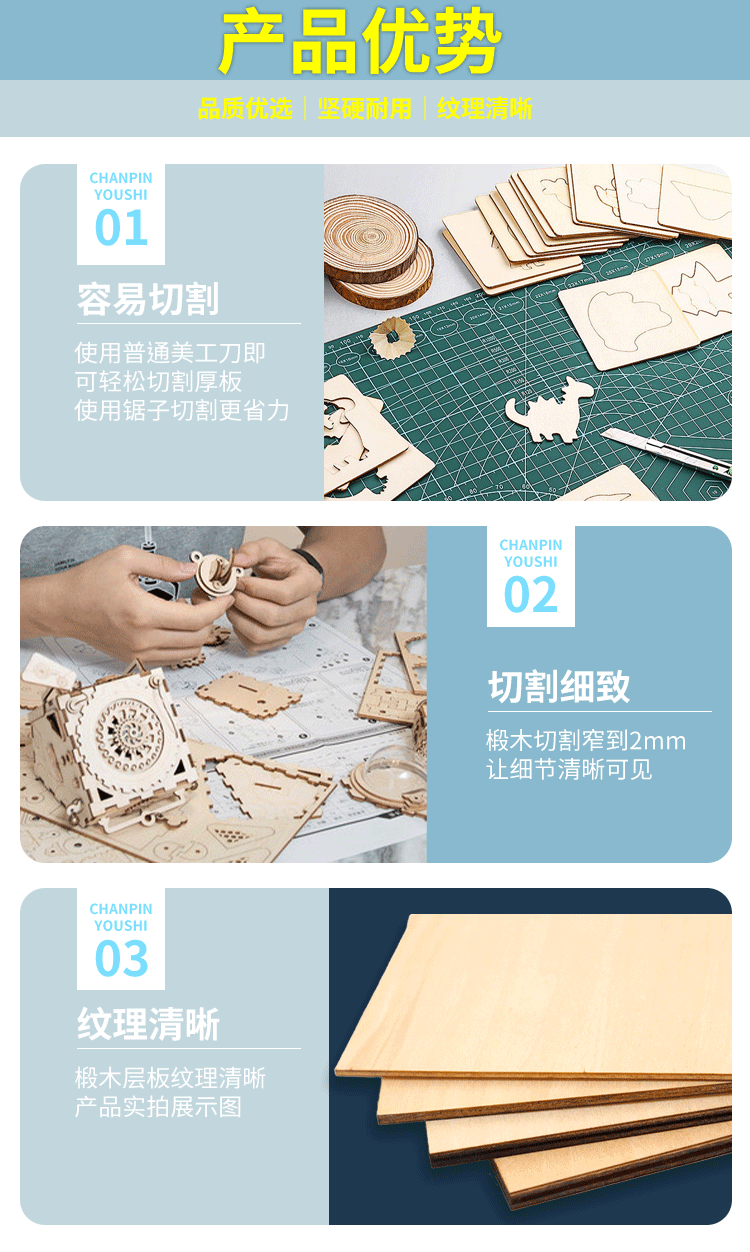 产品优势

品质优选 | 坚硬耐用 | 纹理清晰

CHANPIN YOUSHI
01

容易切割

使用普通美工刀即可轻松切割厚板
使用锯子切割更省力

CHANPIN YOUSHI
02

切割细致

椴木切割窄到2mm
让细节清晰可见

CHANPIN YOUSHI
03

纹理清晰

椴木层板纹理清晰
产品实拍展示图