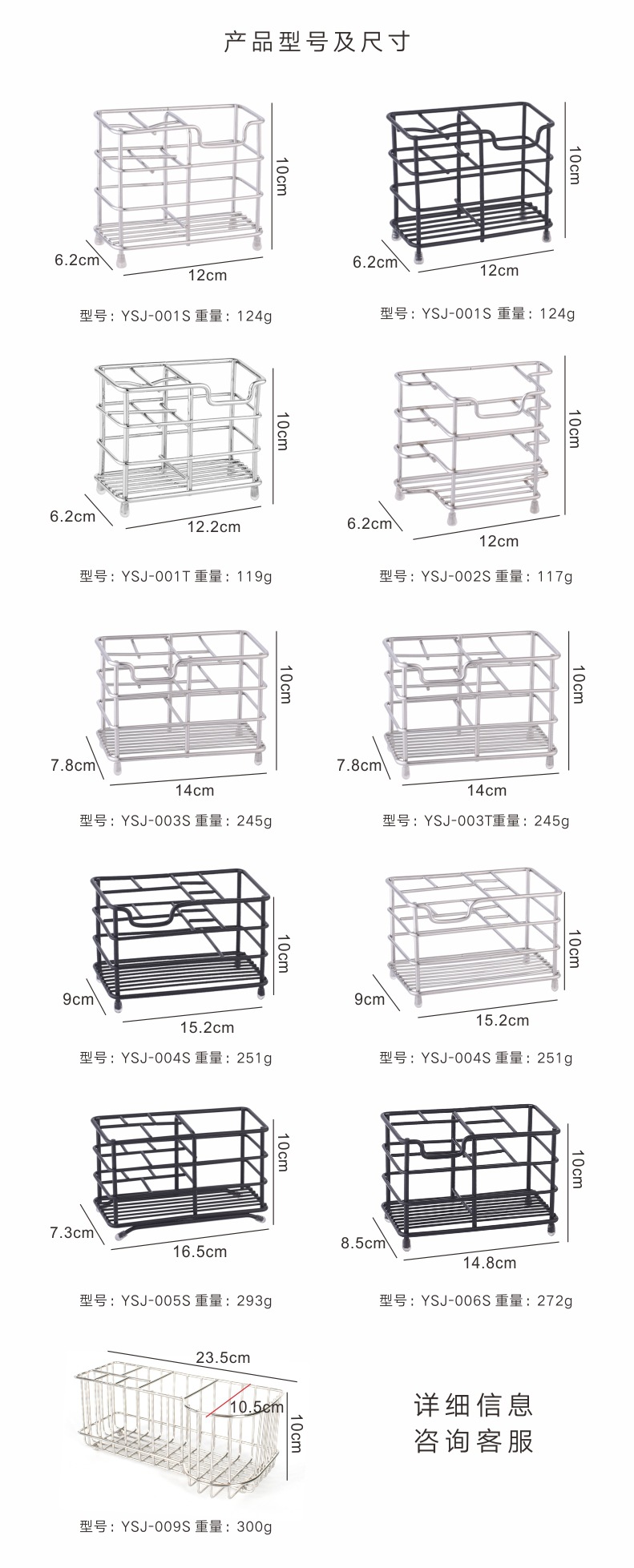 产品型号及尺寸

10cm
6.2cm
12cm
型号：YSJ-001S 重量：124g

10cm
6.2cm
12cm
型号：YSJ-001S 重量：124g

10cm
6.2cm
12.2cm
型号：YSJ-001T 重量：119g

10cm
6.2cm
12cm
型号：YSJ-002S 重量：117g

10cm
7.8cm
14cm
型号：YSJ-003S 重量：245g

10cm
7.8cm
14cm
型号：YSJ-003T重量：245g

10cm
9cm
15.2cm
型号：YSJ-004S 重量：251g

10cm
9cm
15.2cm
型号：YSJ-004S 重量：251g

10cm
7.3cm
16.5cm
型号：YSJ-005S 重量：293g

10cm
8.5cm
14.8cm
型号：YSJ-006S 重量：272g

23.5cm
10.5cm
10cm
型号：YSJ-009S 重量：300g

详细信息
咨询客服