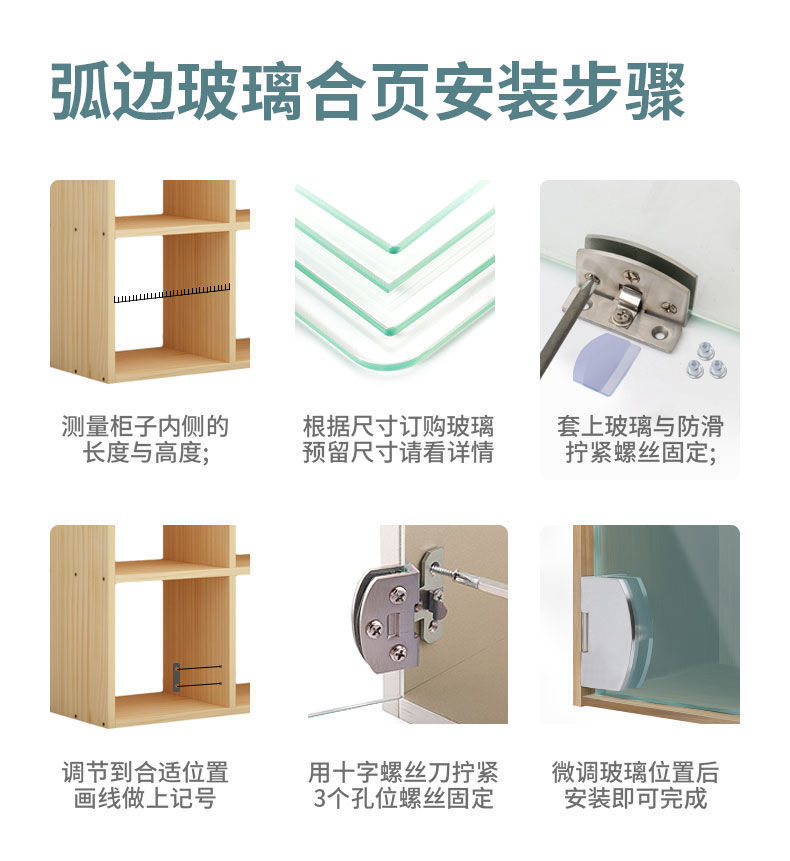 弧边玻璃合页安装步骤

测量柜子内侧的长度与高度;

根据尺寸订购玻璃预留尺寸请看详情

套上玻璃与防滑拧紧螺丝固定;

调节到合适位置画线做上记号

用十字螺丝刀拧紧3个孔位螺丝固定

微调玻璃位置后安装即可完成