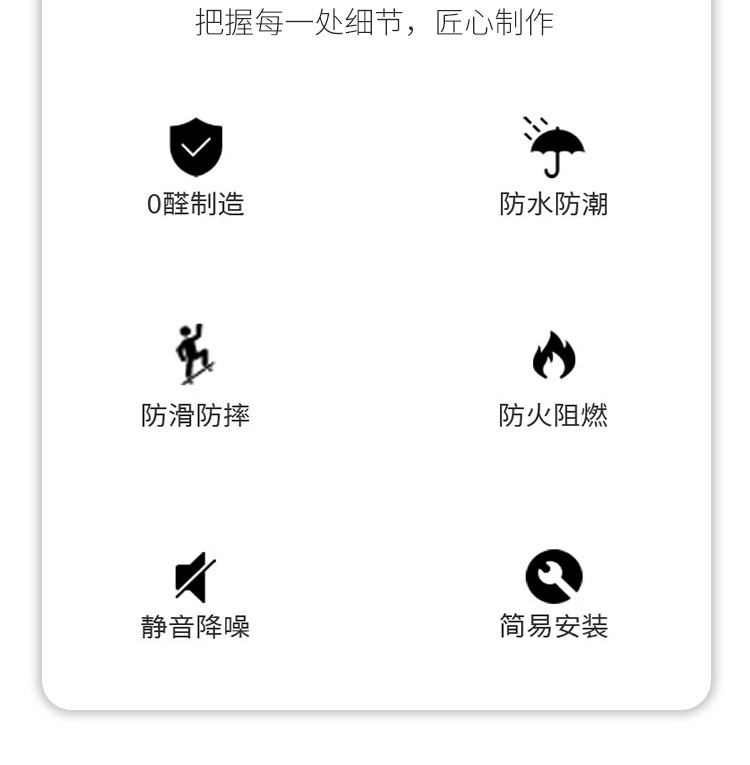 把握每一处细节，匠心制作

0醛制造

防水防潮

防滑防摔

防火阻燃

静音降噪

简易安装