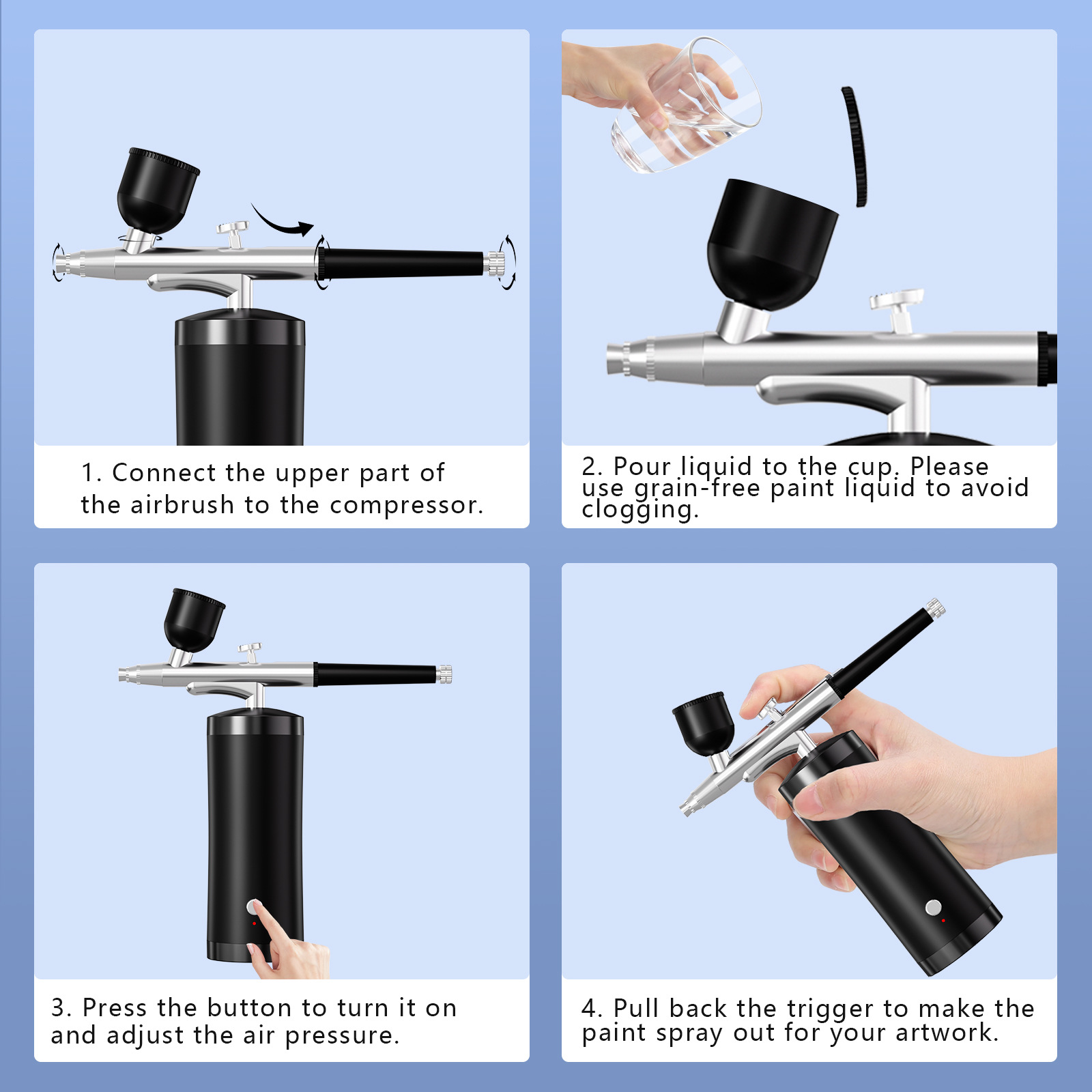 1. Connect the upper part of the airbrush to the compressor.

2. Pour liquid to the cup. Please use grain-free paint liquid to avoid clogging.

3. Press the button to turn it on and adjust the air pressure.

4. Pull back the trigger to make the paint spray out for your artwork.