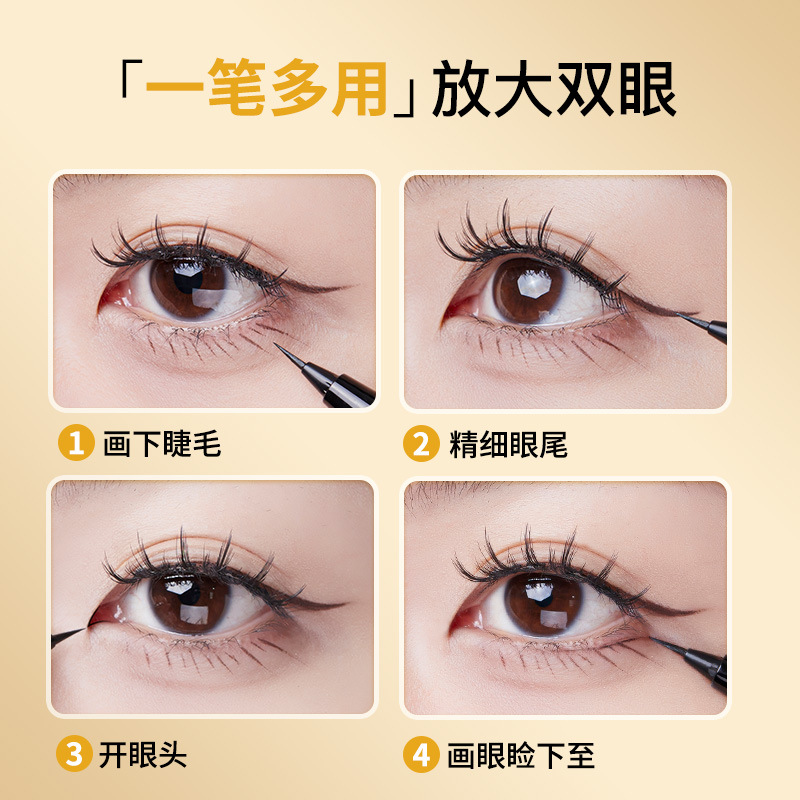 「一笔多用」放大双眼

1 画下睫毛

2 精细眼尾

3 开眼头

4 画眼睑下至