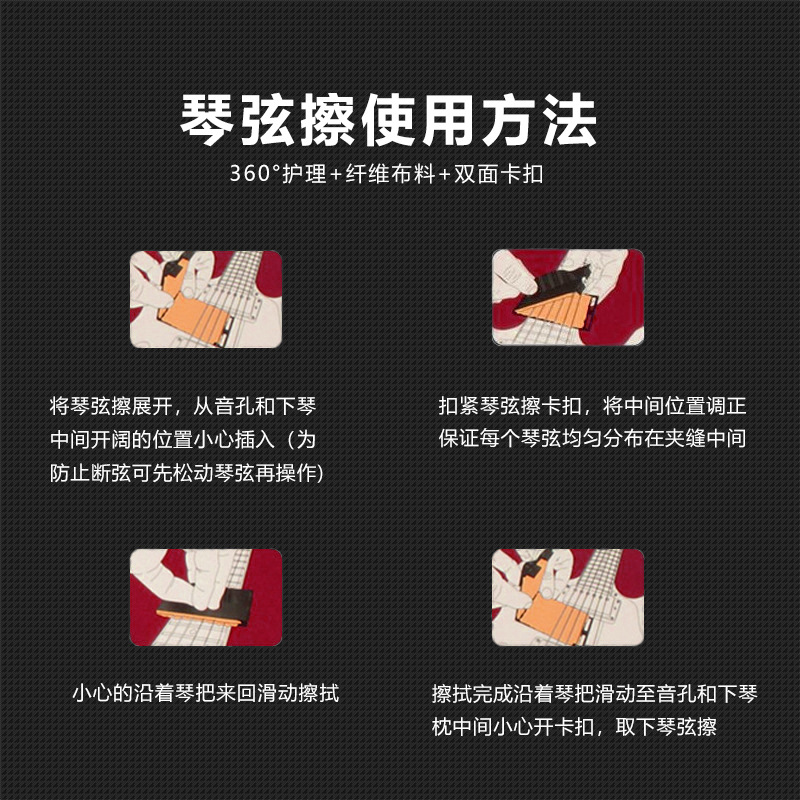 琴弦擦使用方法

360°护理+纤维布料+双面卡扣

将琴弦擦展开，从音孔和下琴中间开阔的位置小心插入（为防止断弦可先松动琴弦再操作）

扣紧琴弦擦卡扣，将中间位置调正保证每个琴弦均匀分布在夹缝中间

小心的沿着琴把来回滑动擦拭

擦拭完成沿着琴把滑动至音孔和下琴枕中间小心开卡扣，取下琴弦擦