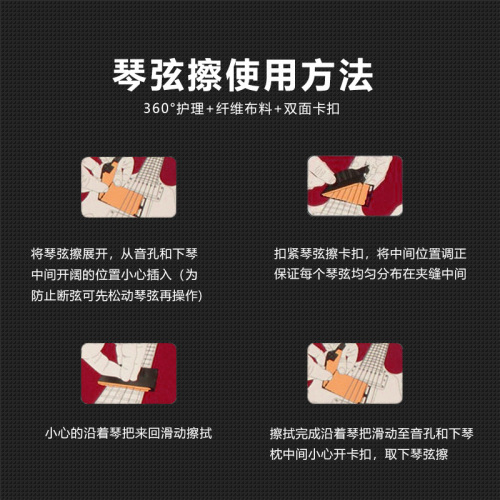 琴弦擦使用方法

360°护理+纤维布料+双面卡扣

将琴弦擦展开，从音孔和下琴中间开阔的位置小心插入（为防止断弦可先松动琴弦再操作）

扣紧琴弦擦卡扣，将中间位置调正保证每个琴弦均匀分布在夹缝中间

小心的沿着琴把来回滑动擦拭

擦拭完成沿着琴把滑动至音孔和下琴枕中间小心开卡扣，取下琴弦擦