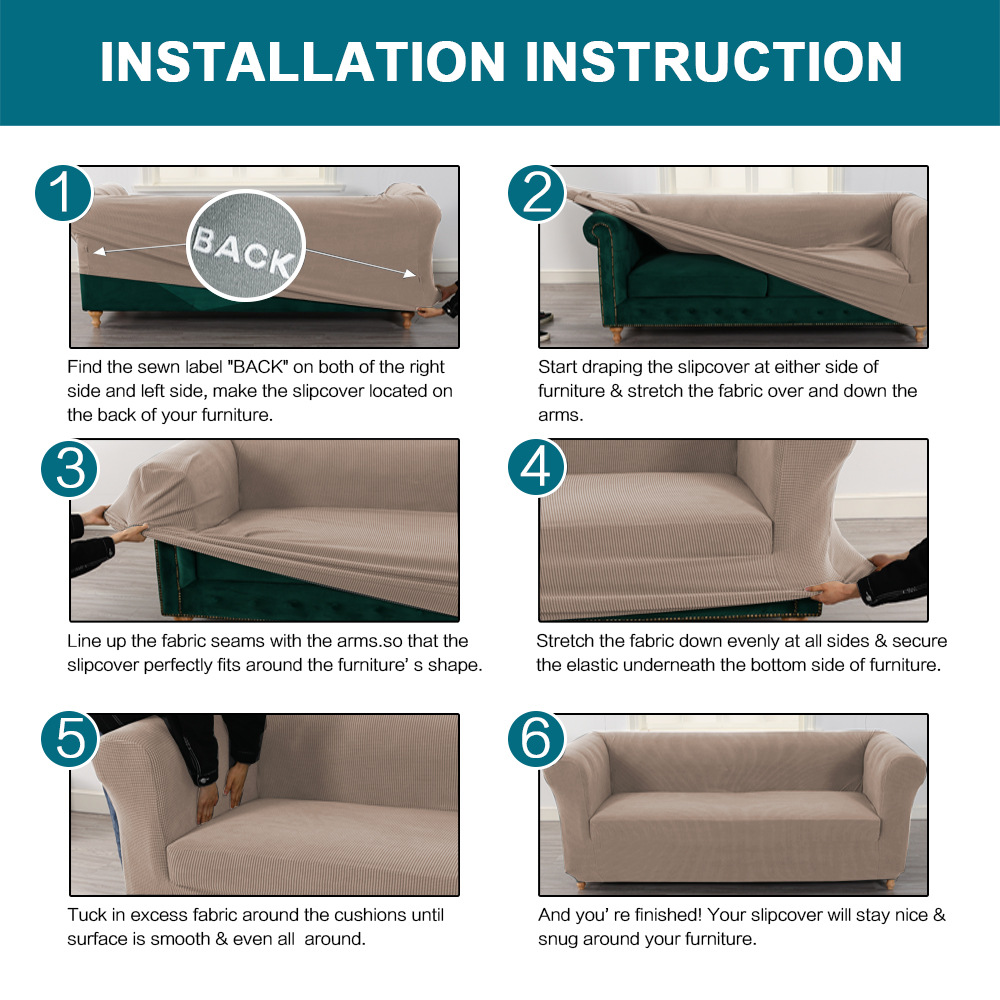 INSTALLATION INSTRUCTION

1

BACK

Find the sewn label "BACK" on both of the right side and left side, make the slipcover located on the back of your furniture.

2

Start draping the slipcover at either side of furniture & stretch the fabric over and down the arms.

3

Line up the fabric seams with the arms.so that the slipcover perfectly fits around the furniture' s shape.

4

Stretch the fabric down evenly at all sides & secure the elastic underneath the bottom side of furniture.

5

Tuck in excess fabric around the cushions until surface is smooth & even all around.

6

And you' re finished! Your slipcover will stay nice & snug around your furniture.