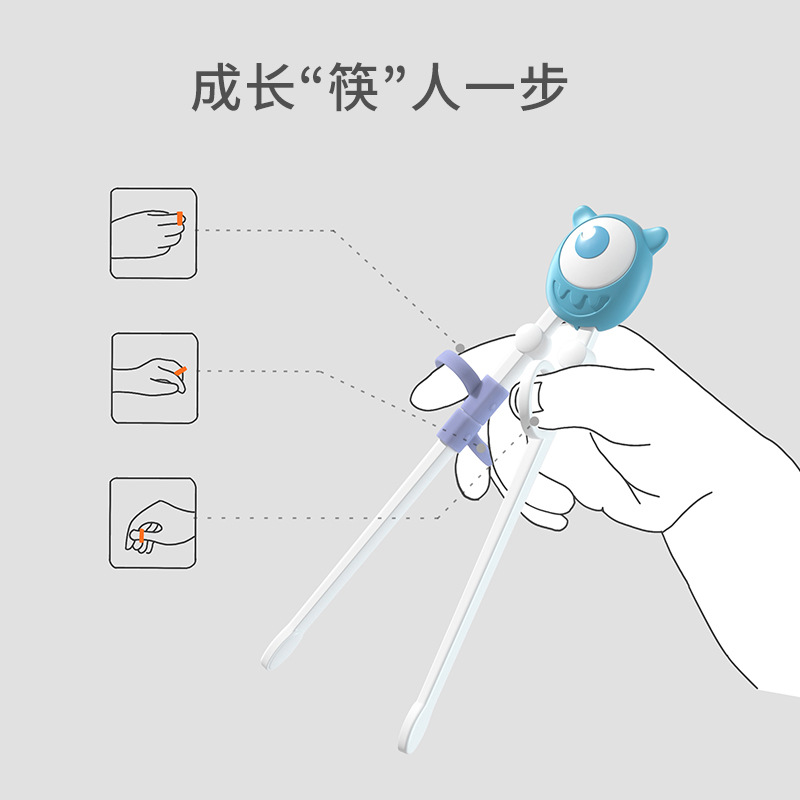 成长“筷”人一步